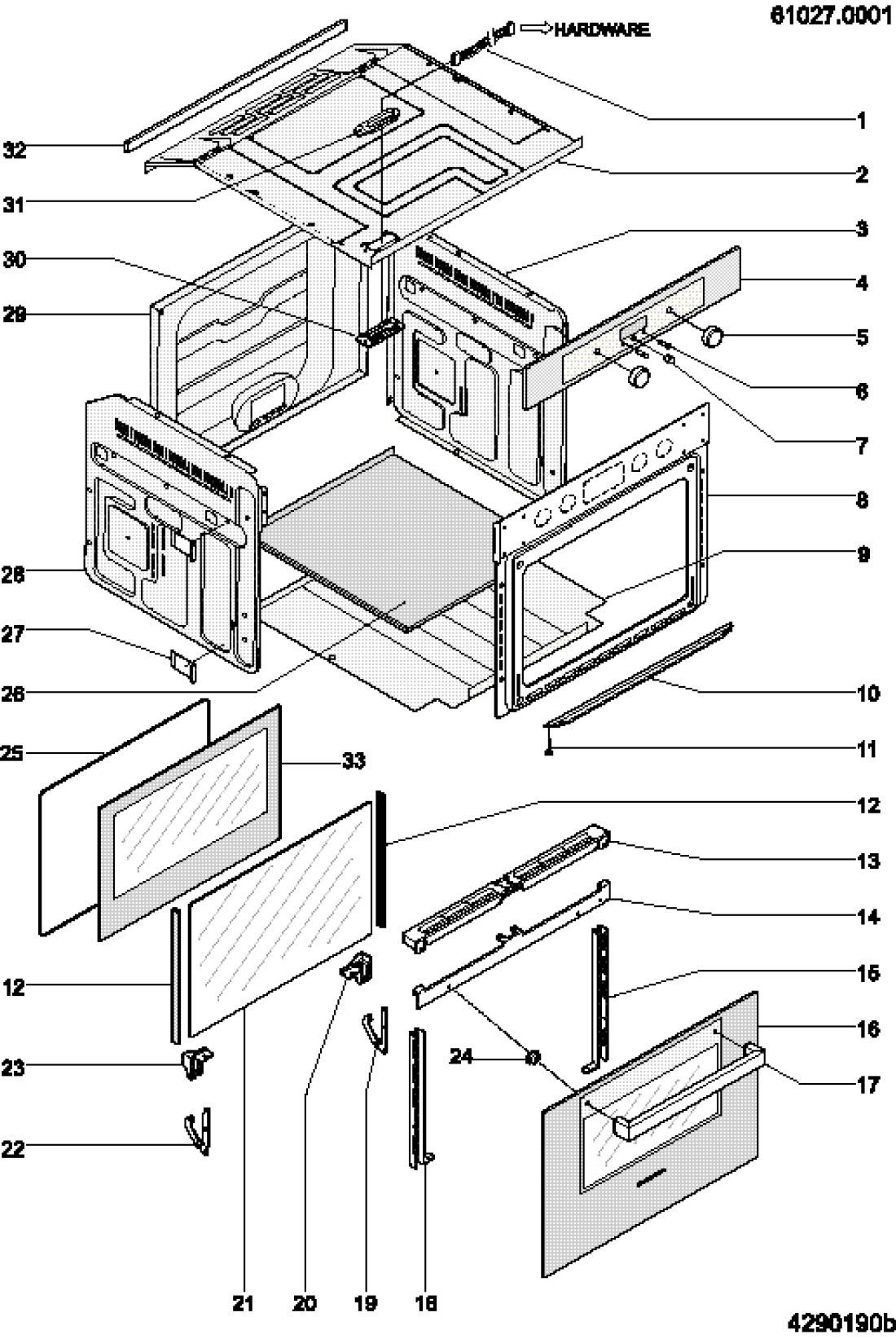 61027.0001

HARDWARE

1
2
3
4
5
6
7
8
9
10
11
12
13
14
15
16
17

32
31
30
29
28
27
26
25
33
12
23
22

24

21 20 19 18

4290190b