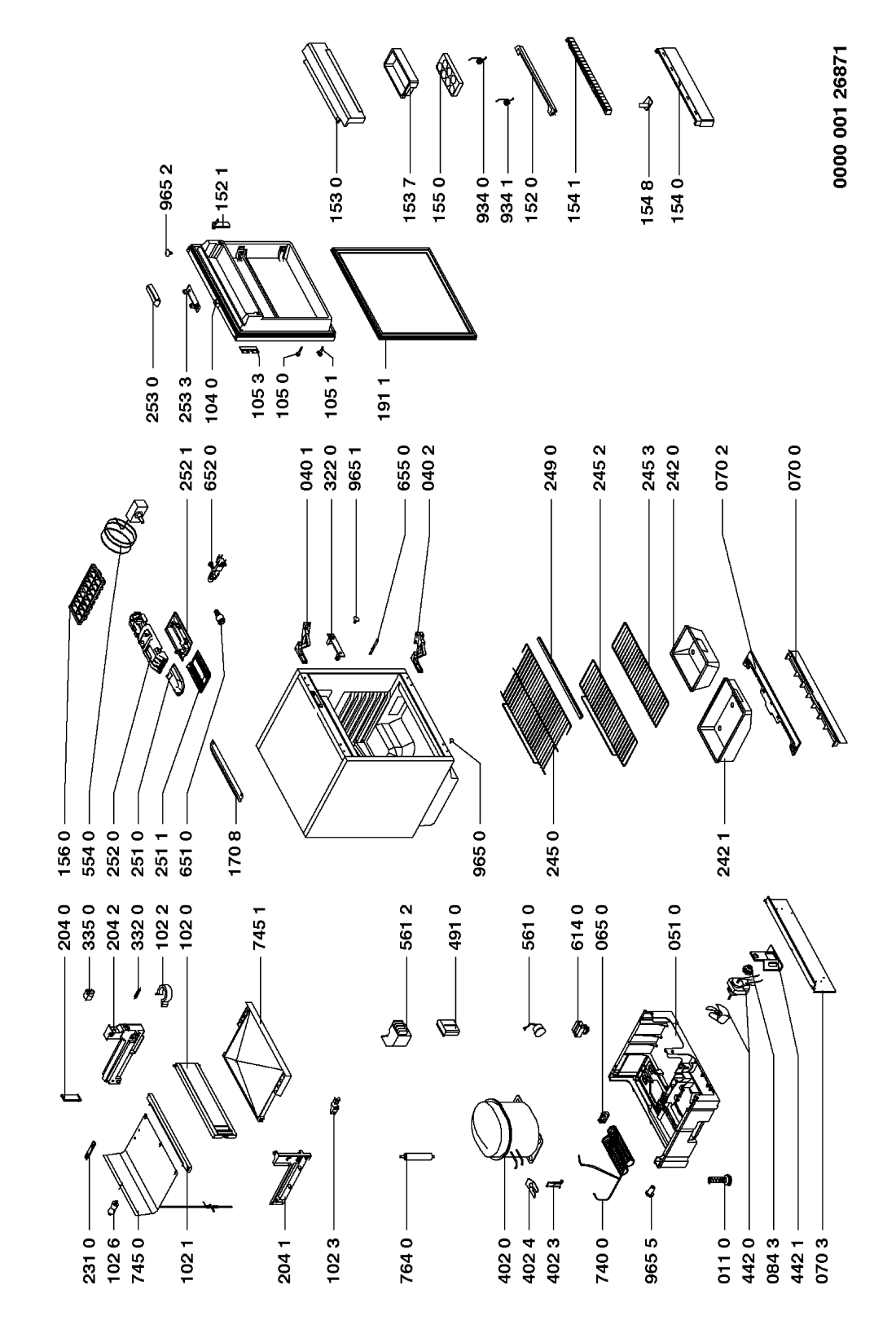 231 0
102 6
745 0
102 1
204 1
102 3
764 0
402 0
402 4
402 3
740 0
965 5
011 0
442 0
084 3
442 1
070 3

204 0
335 0
204 2
332 0
102 2
102 0
745 1
561 2
491 0
561 0
614 0
065 0
051 0

156 0
554 0
252 0
251 0
251 1
651 0
170 8
965 0
245 0
242 1

252 1
652 0
040 1
322 0
965 1
655 0
040 2
249 0
245 2
245 3
242 0
070 2
070 0

253 0
253 3
104 0
105 3
105 0
105 1
191 1

965 2
152 1
153 0
153 7
155 0
934 0
934 1
152 0
154 1
154 8
154 0

0000 001 26871