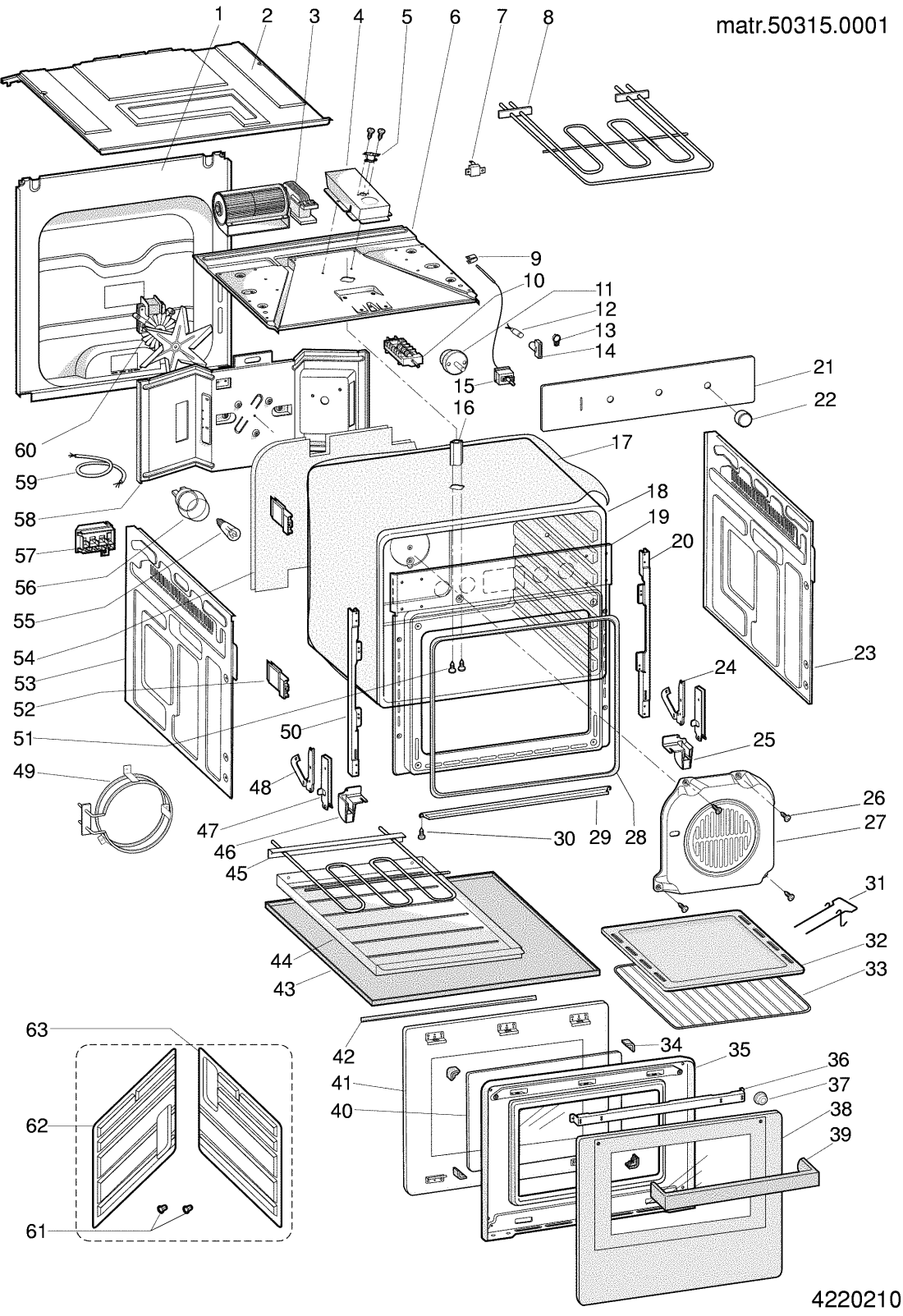 matr.50315.0001

1 2 3 4 5 6 7 8

9
10
11
12
13
14
15
16
17
18
19
20
21
22
23
24
25
26
27
28
29
30
31
32
33
34
35
36
37
38
39
40
41
42
43
44
45
46
47
48
49
50
51
52
53
54
55
56
57
58
59
60
61
62
63

4220210