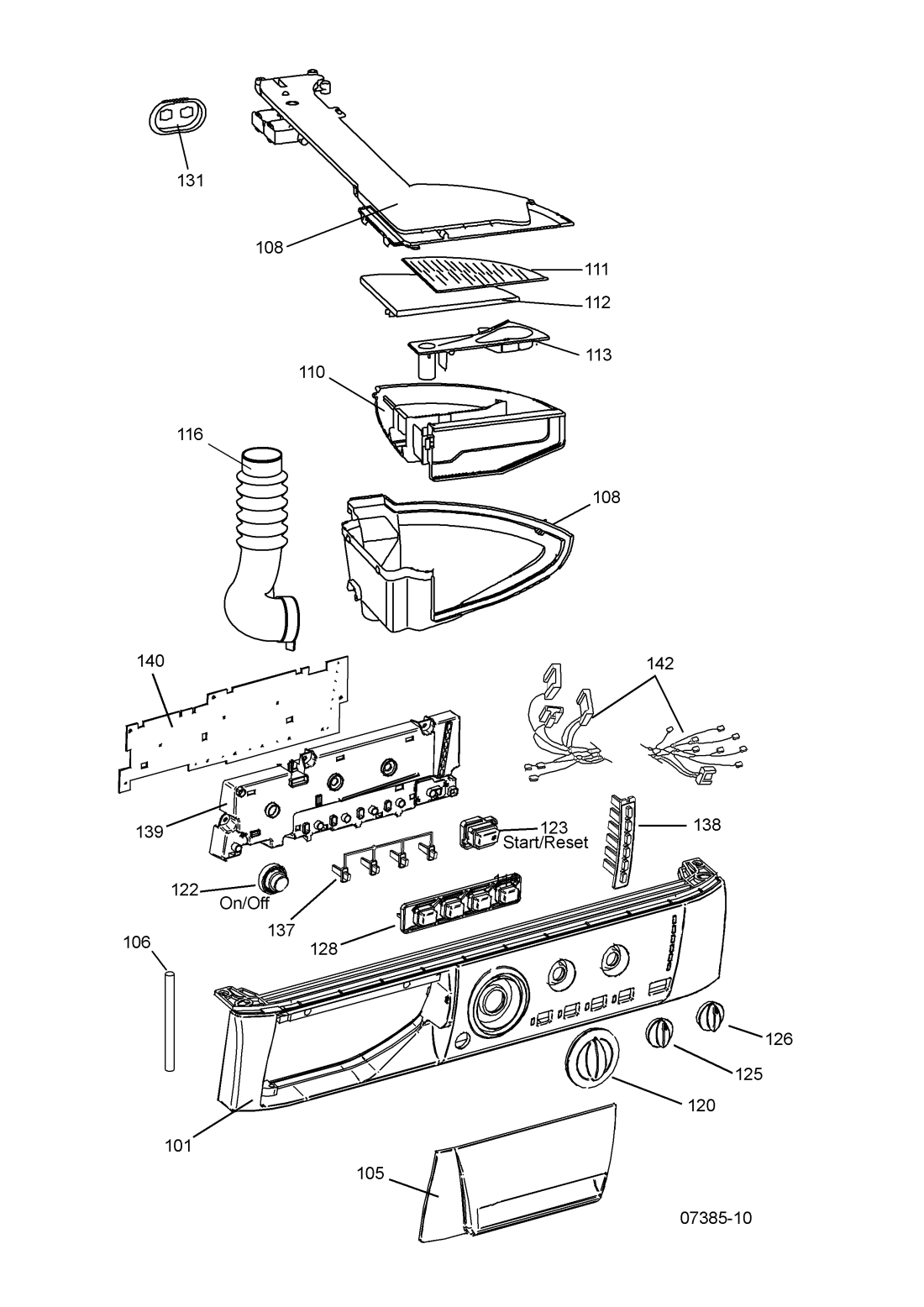 131

108

111

112

113

110

116

108

140

142

139

123
Start/Reset

138

122
On/Off

137

128

106

126

125

120

101

105

07385-10