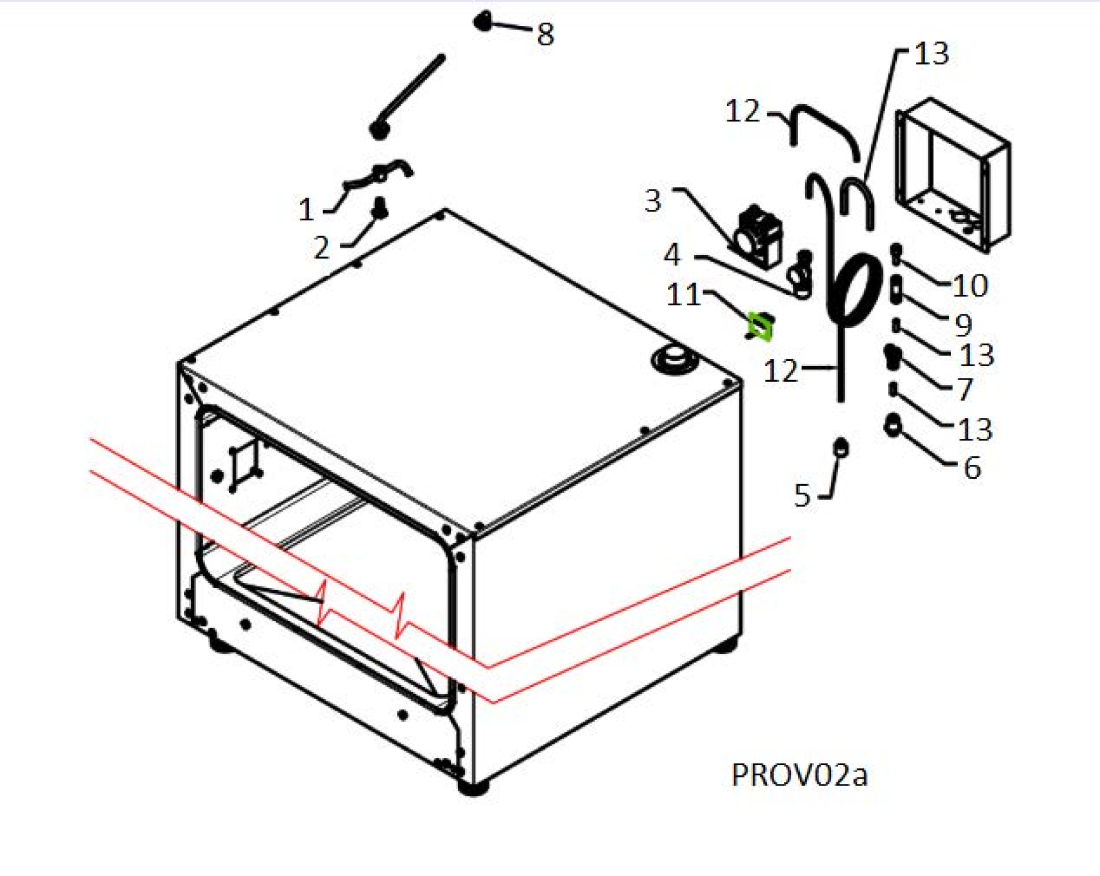 8

13

12

1

2

3

4

11

10

9

13

12

7

13

6

5

PROV02a