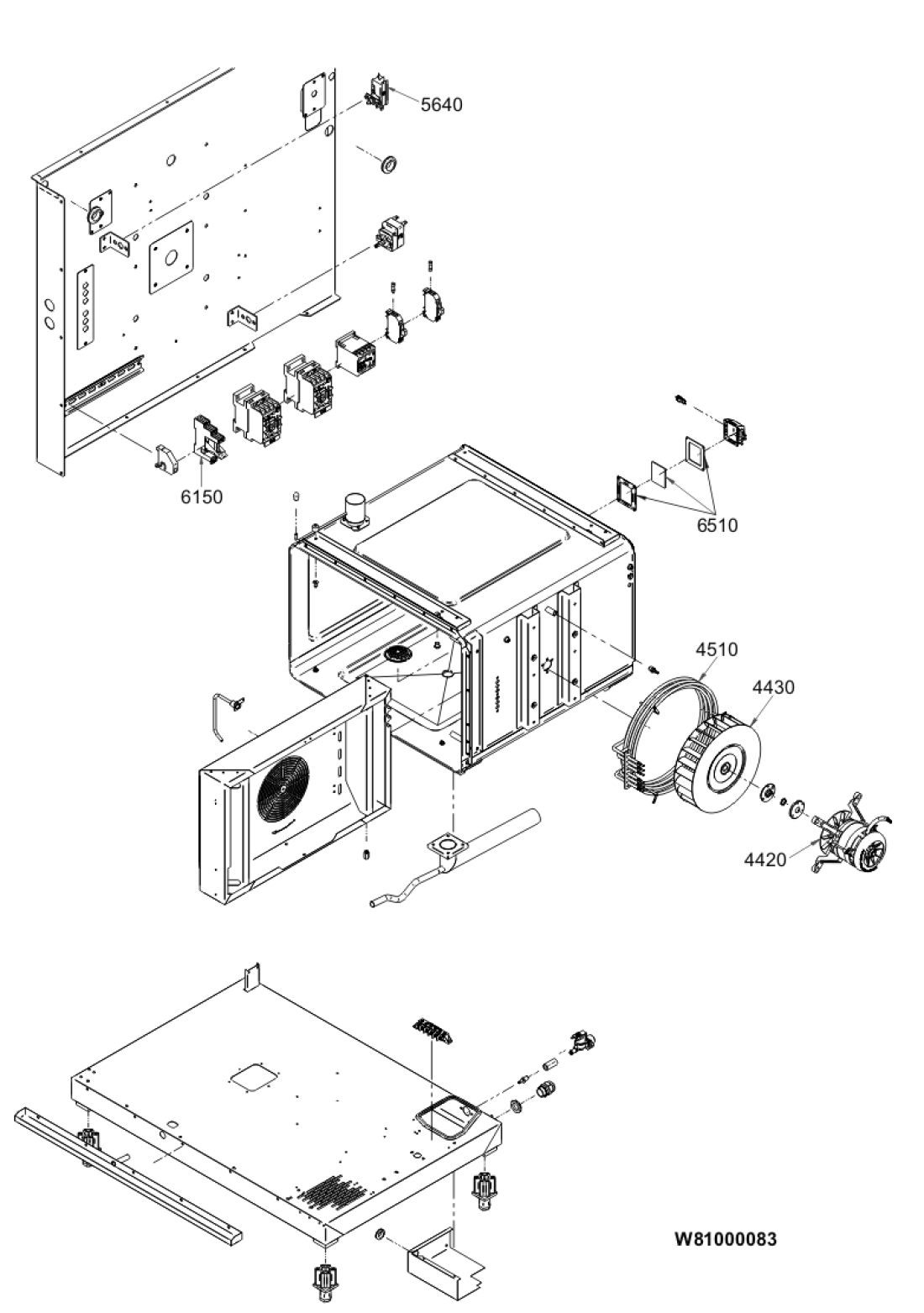 5640

6150

6510

4510

4430

4420

W81000083