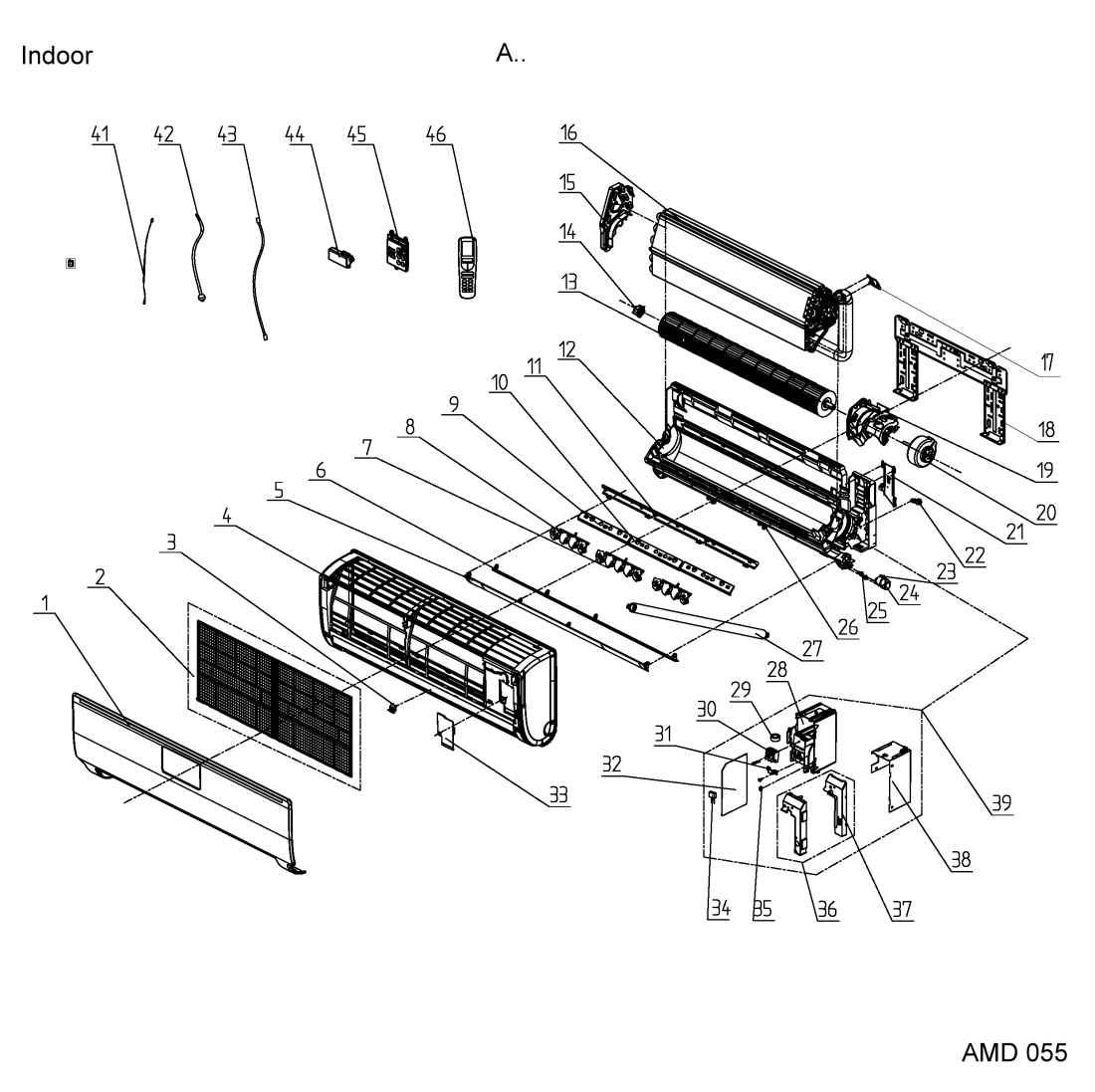 Indoor

A..

41
42
43
44
45
46
16
15
14
13
12
11
10
9
8
7
6
5
4
3
2
1
17
18
19
20
21
22
23
24
25
26
27
28
29
30
31
32
33
34
35
36
37
38
39

AMD 055