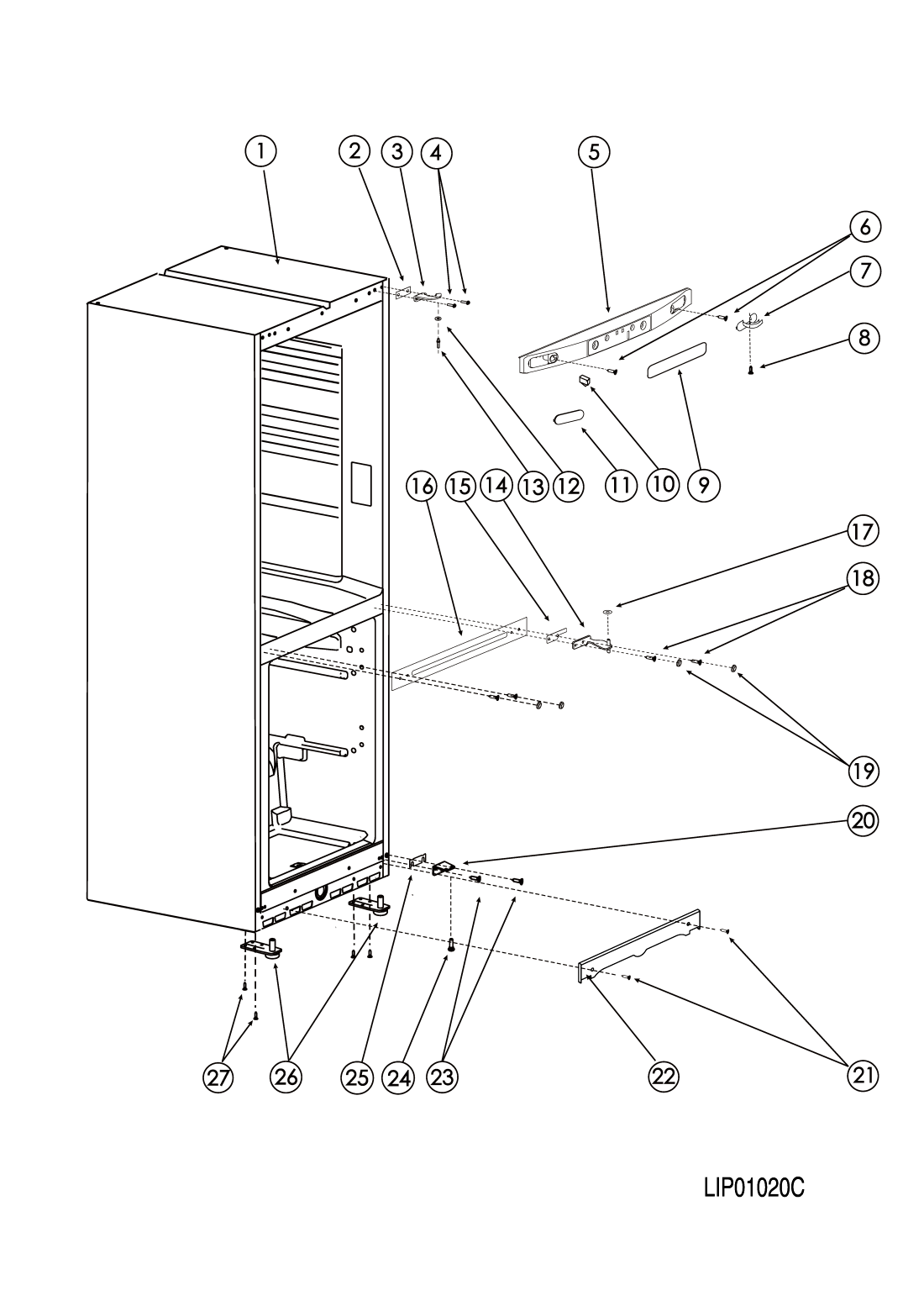 1 2 3 4 5

6
7
8

13 12 11 10 9

16 15 14

17
18

19

20

27 26 25 24 23 22 21

LIP01020C