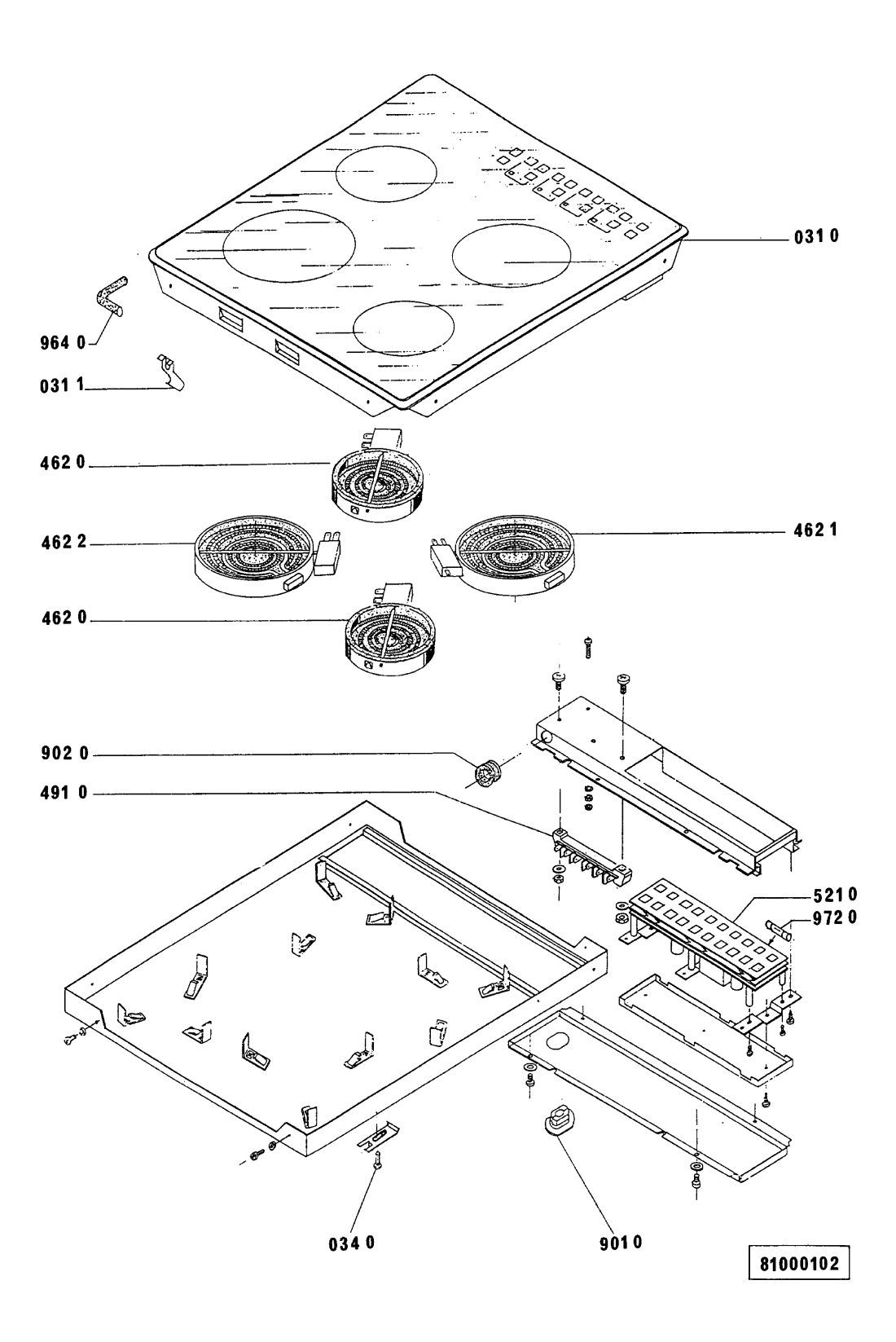 031 0

964 0

031 1

462 0

462 2

462 1

462 0

902 0

491 0

521 0

972 0

034 0

901 0

81000102