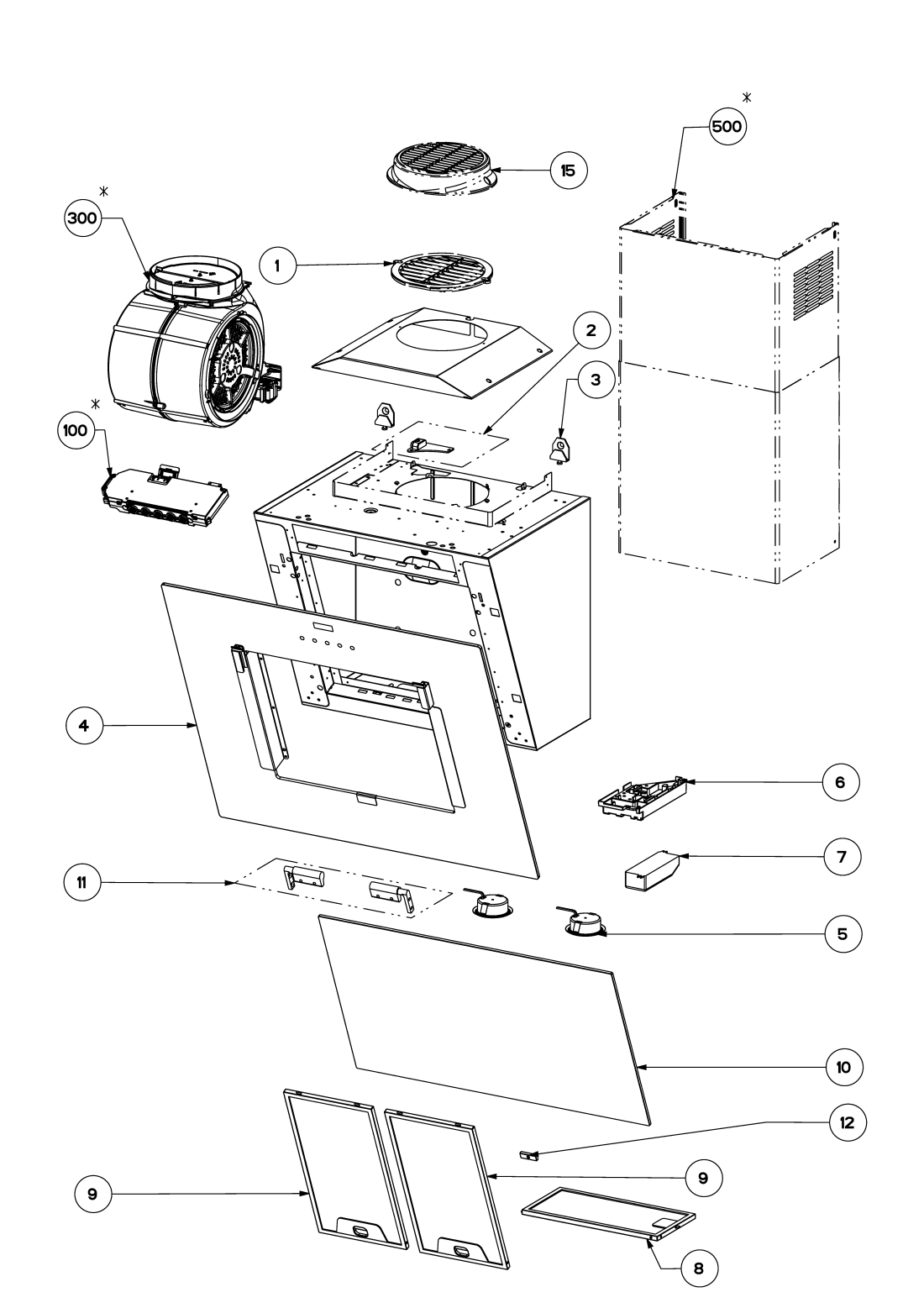 *
500

15

*
300

1

2

3

*
100

4

6

7

11

5

10

12

9

9

8