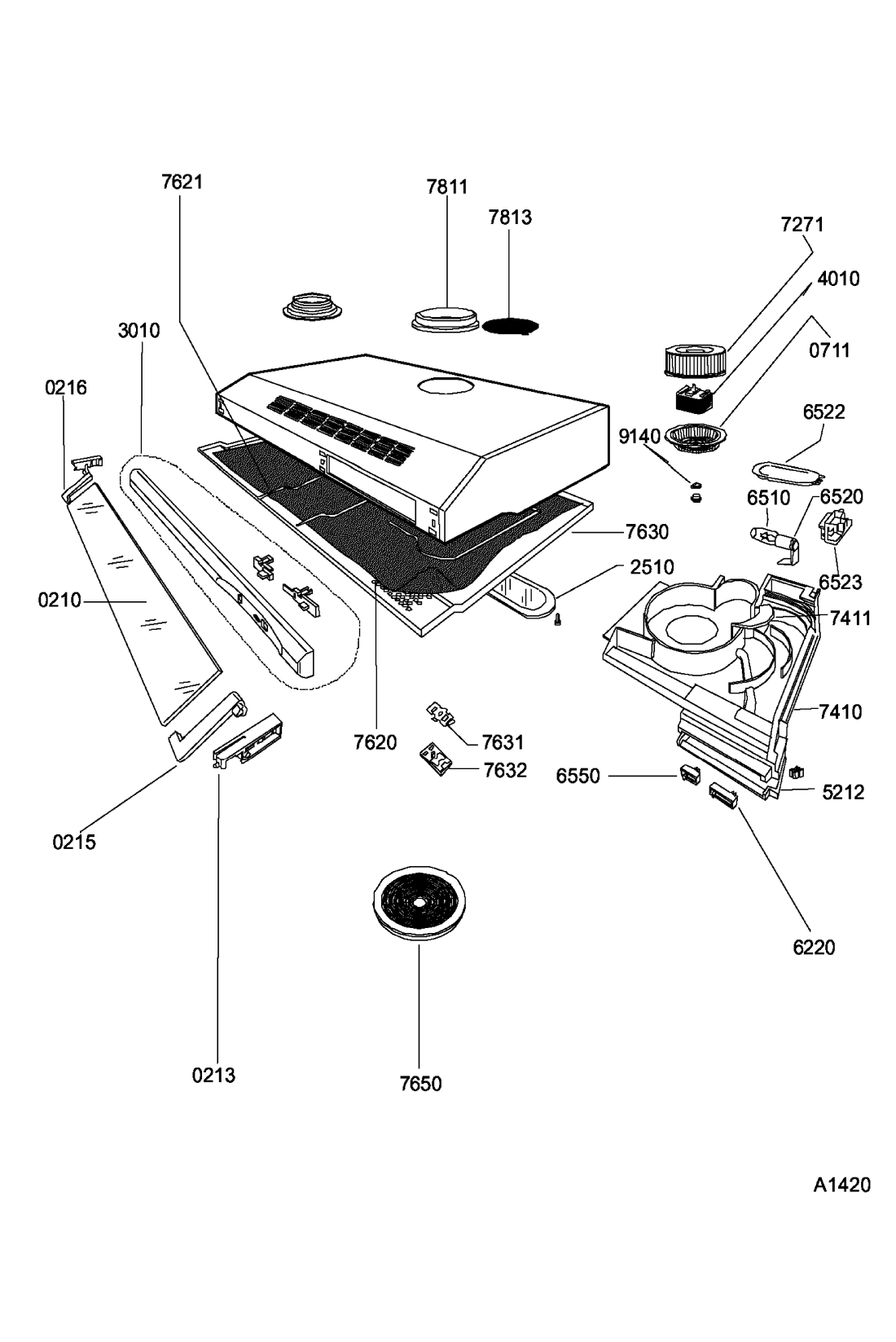 7621
7811
7813
7271
4010
3010
0711
0216
6522
9140
6510
6520
7630
2510
6523
0210
7411
7410
7620
7631
7632
6550
5212
0215
6220
0213
7650
A1420