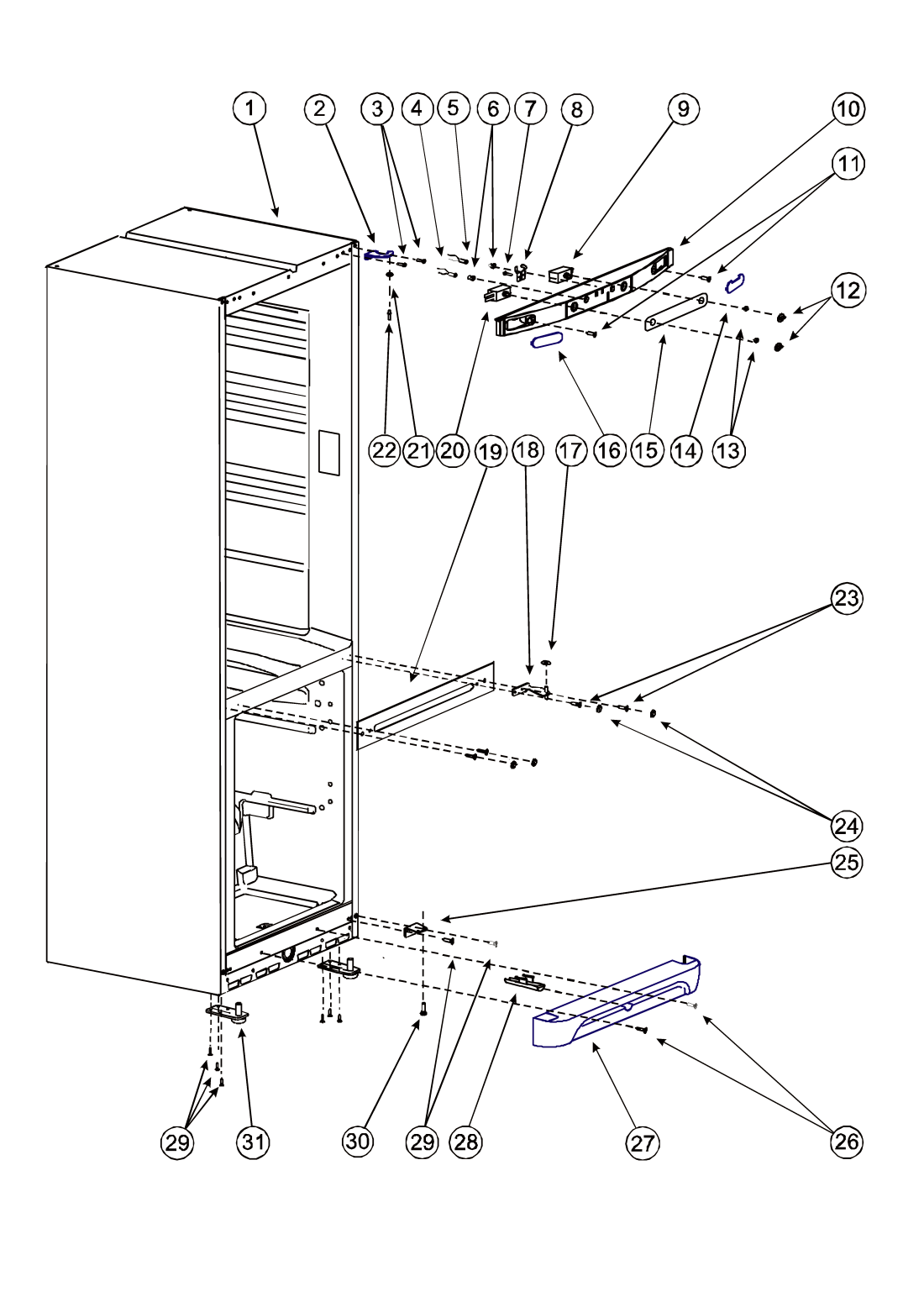 1 2 3 4 5 6 7 8 9 10

11

12

22 21 20 19 18 17 16 15 14 13

23

24

25

29 31 30 29 28 27 26