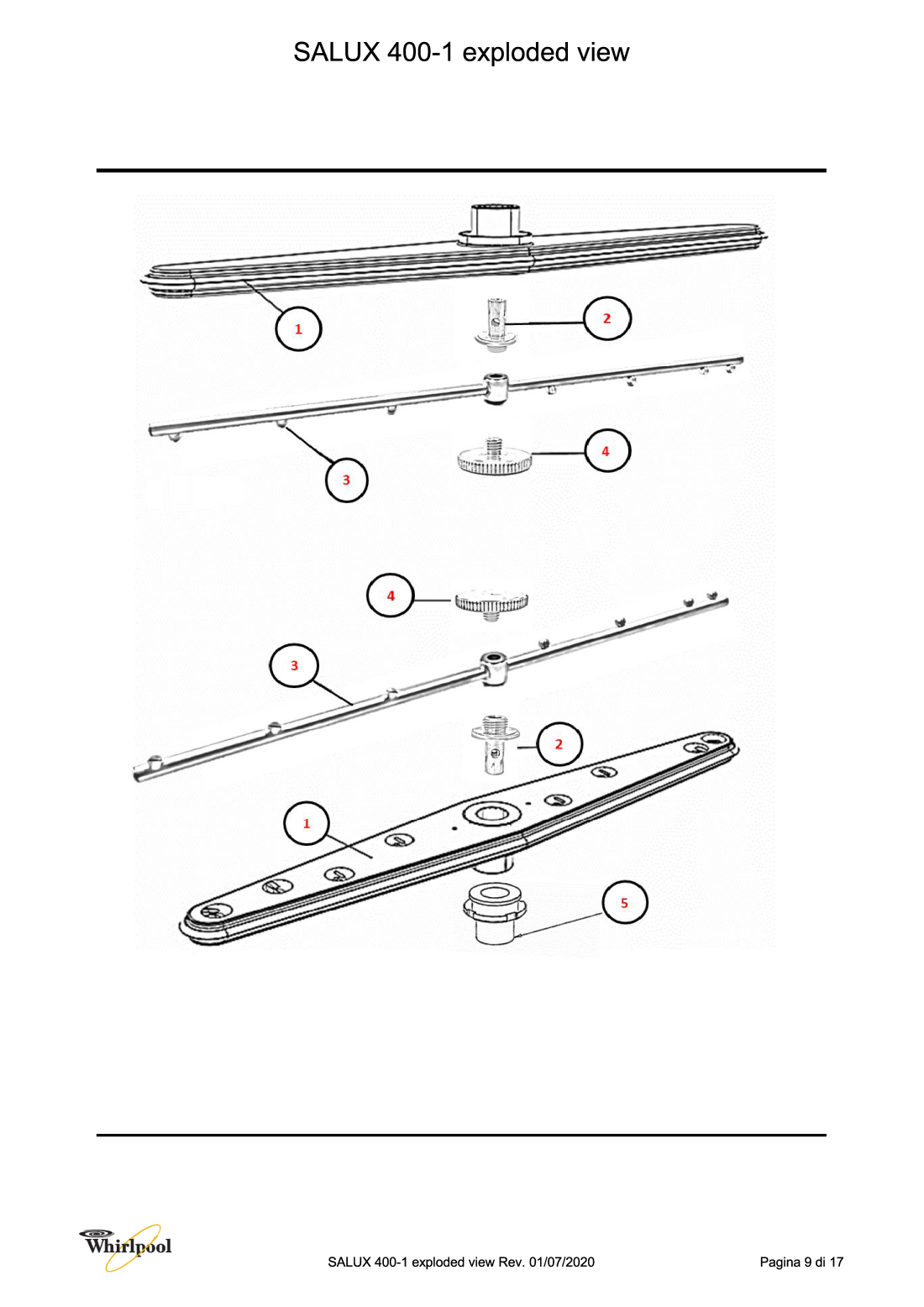 SALUX 400-1 exploded view

1

2

3

4

4

3

2

1

5

Whirlpool

SALUX 400-1 exploded view Rev. 01/07/2020

Pagina 9 di 17