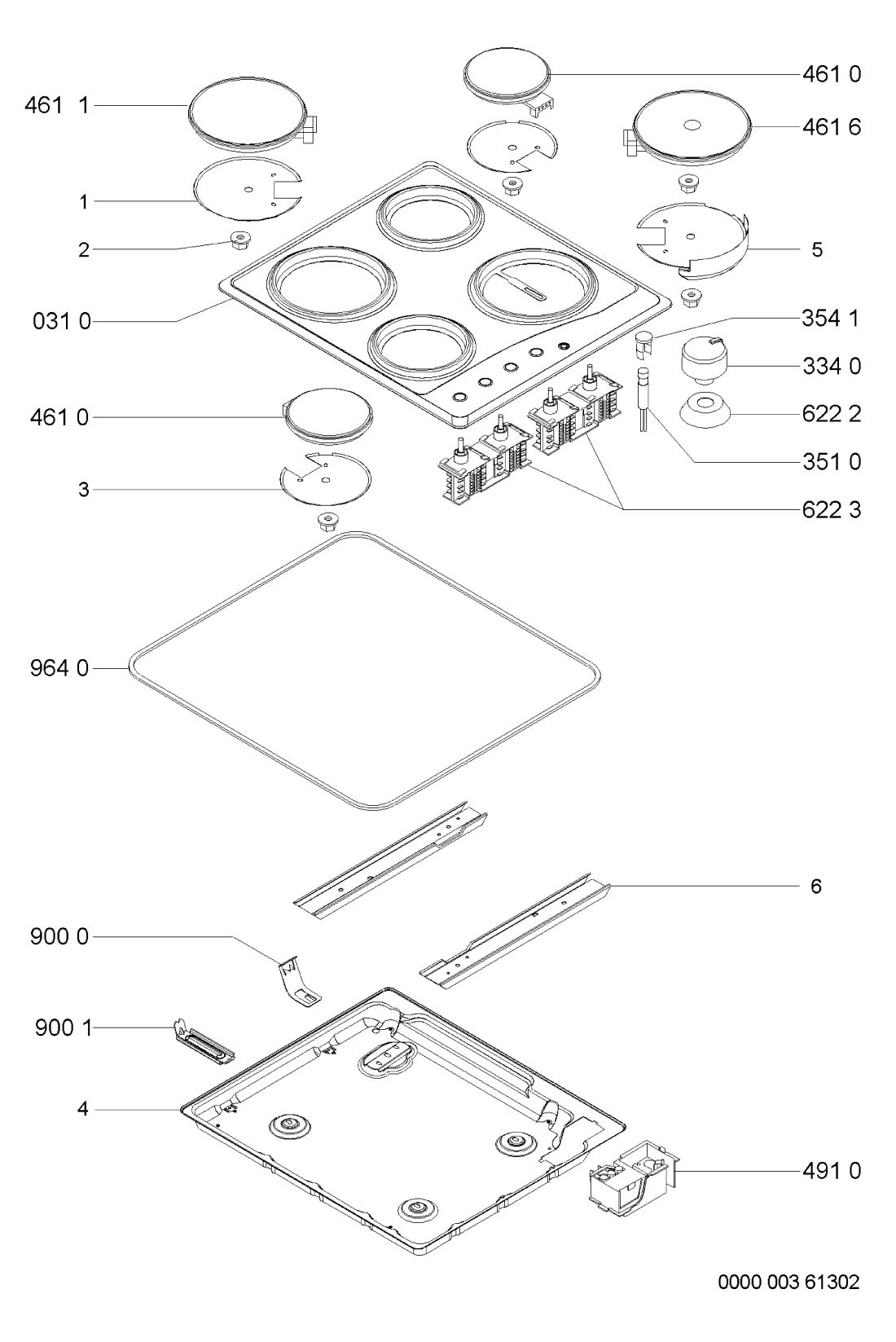 461 0

461 1

461 6

1

2

5

031 0

354 1

334 0

461 0

622 2

351 0

3

622 3

964 0

6

900 0

900 1

4

491 0

0000 003 61302