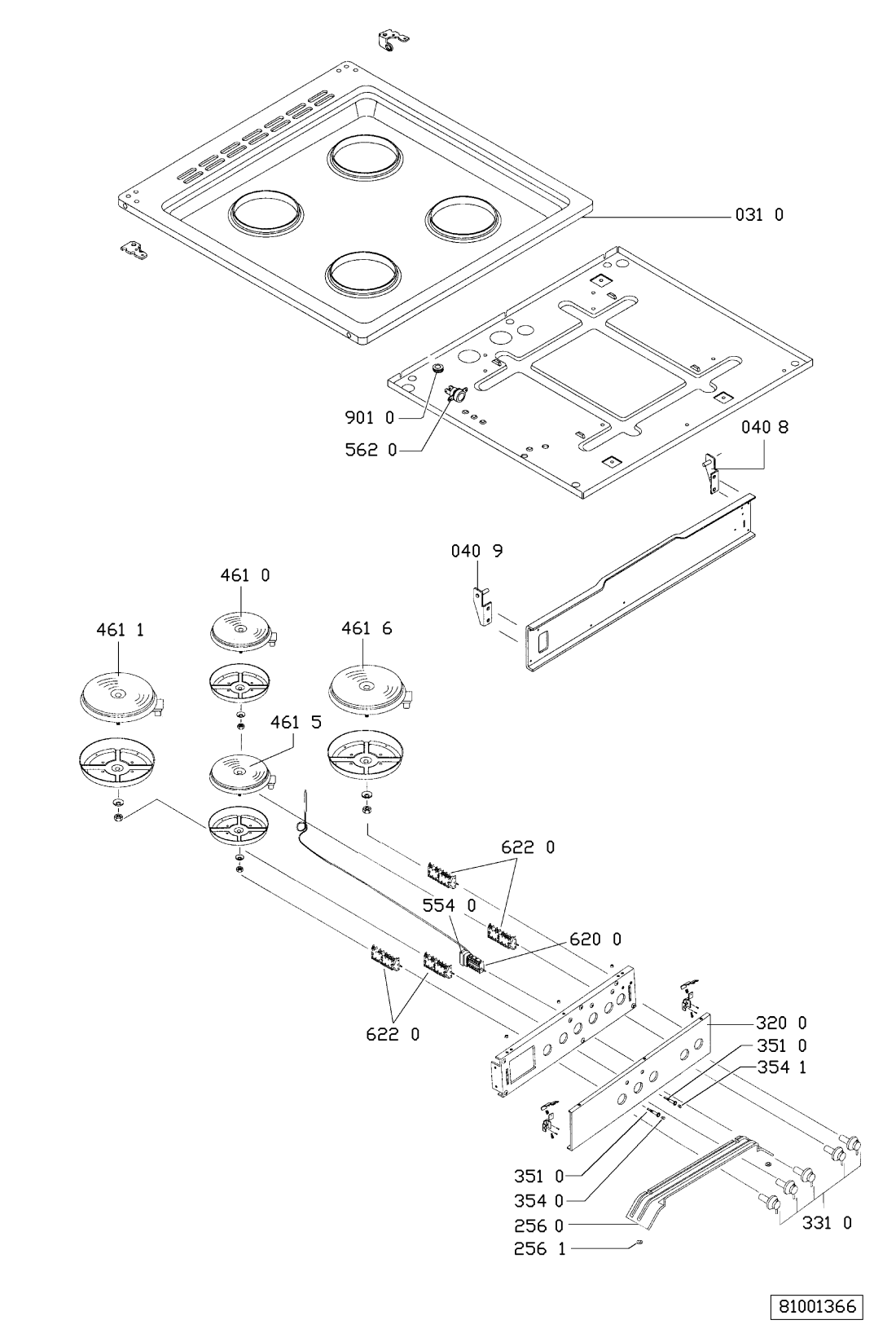 031 0
901 0
562 0
040 8
040 9
461 0
461 1
461 6
461 5
622 0
554 0
620 0
622 0
320 0
351 0
354 1
351 0
354 0
256 0
256 1
331 0
81001366