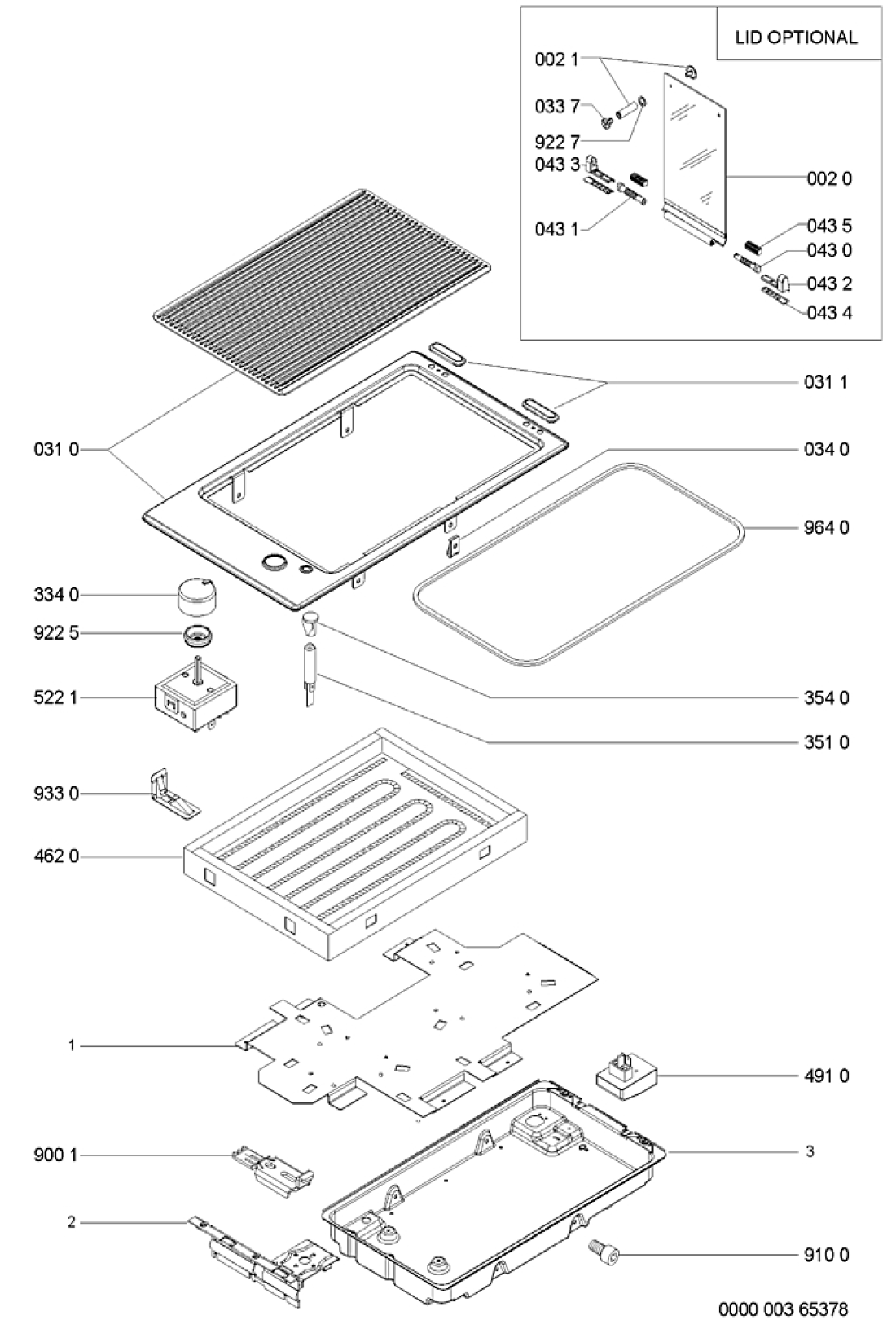 LID OPTIONAL

002 1
033 7
922 7
043 3
043 1
002 0
043 5
043 0
043 2
043 4

031 1
031 0
034 0
964 0
334 0
922 5
522 1
354 0
351 0
933 0
462 0
1
491 0
900 1
3
2
910 0

0000 003 65378