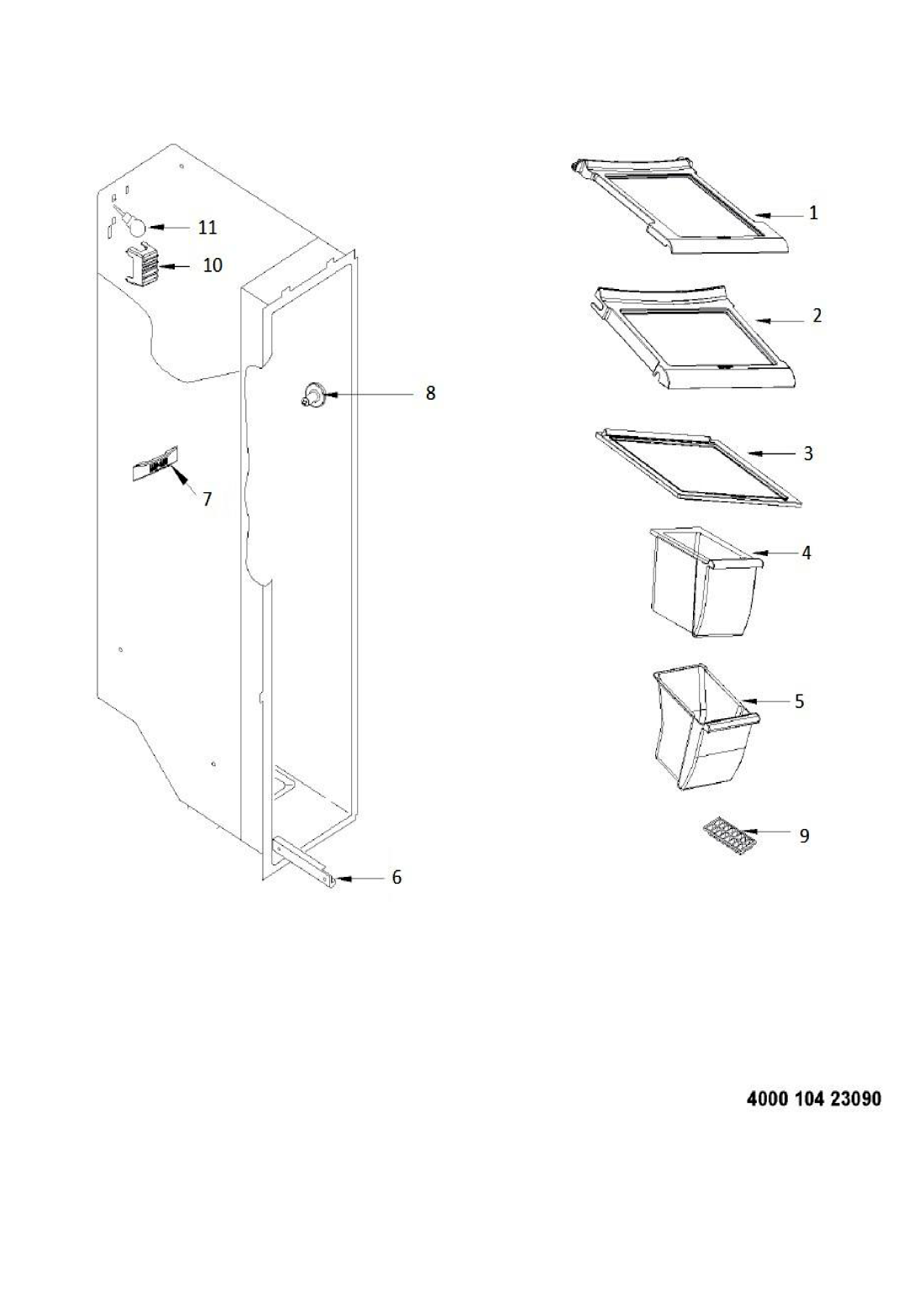 11
10
8
7
6
1
2
3
4
5
9
4000 104 23090