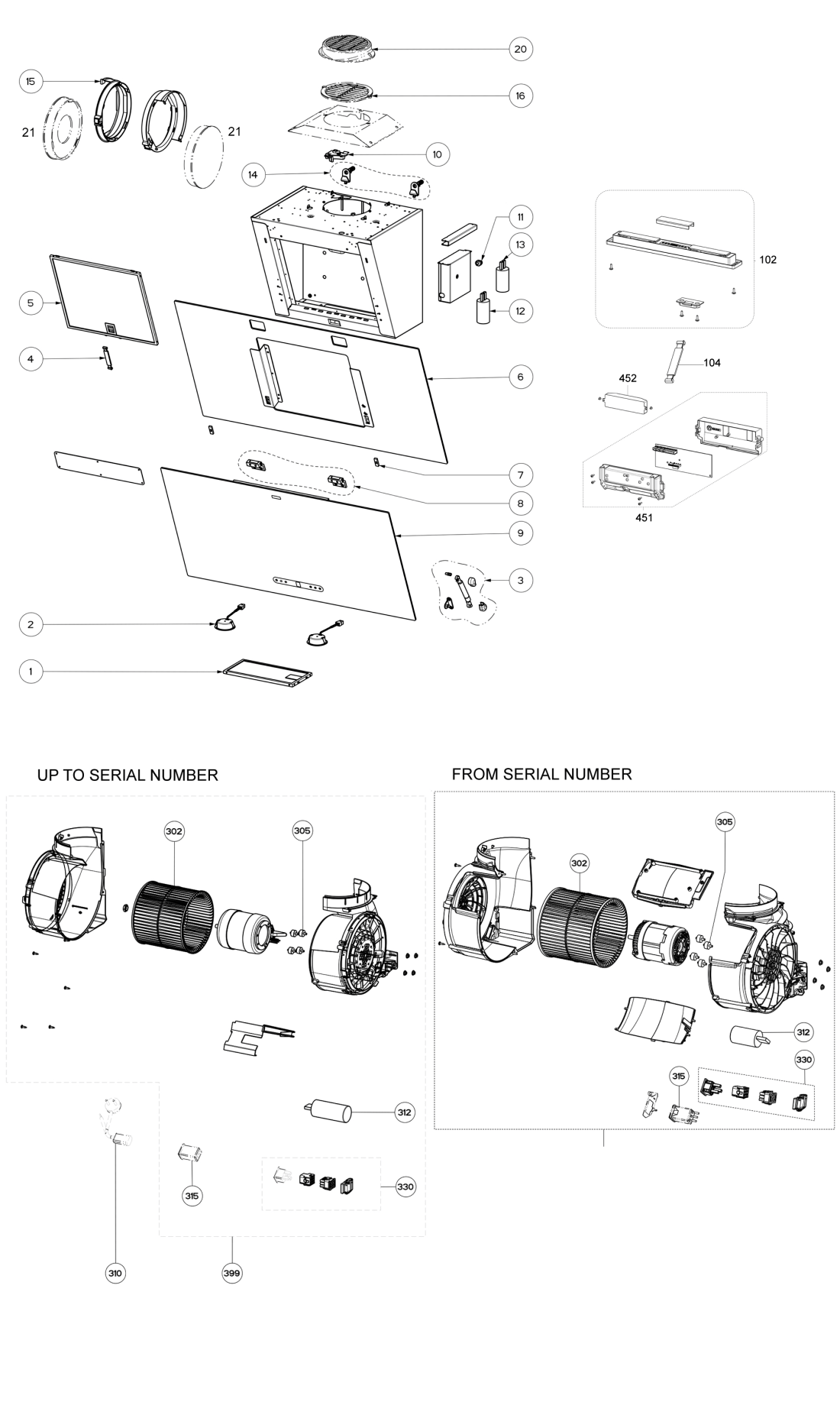 20
15
16
21
21
10
14
11
13
102
5
12
4
6
104
452
7
8
451
9
3
2
1

UP TO SERIAL NUMBER

302
305
312
315
330
310
399

FROM SERIAL NUMBER

305
302
312
330
315