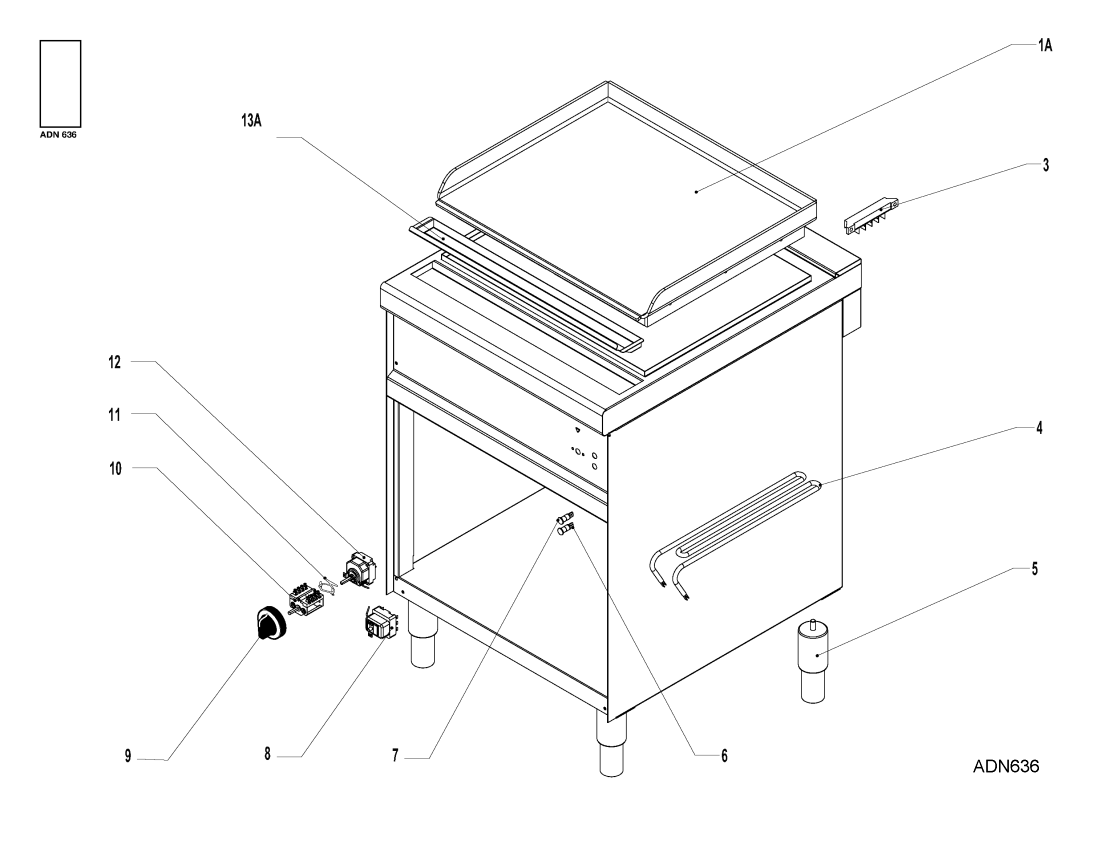 ADN 636

1A

13A

3

12

11

10

4

5

9

8

7

6

ADN636