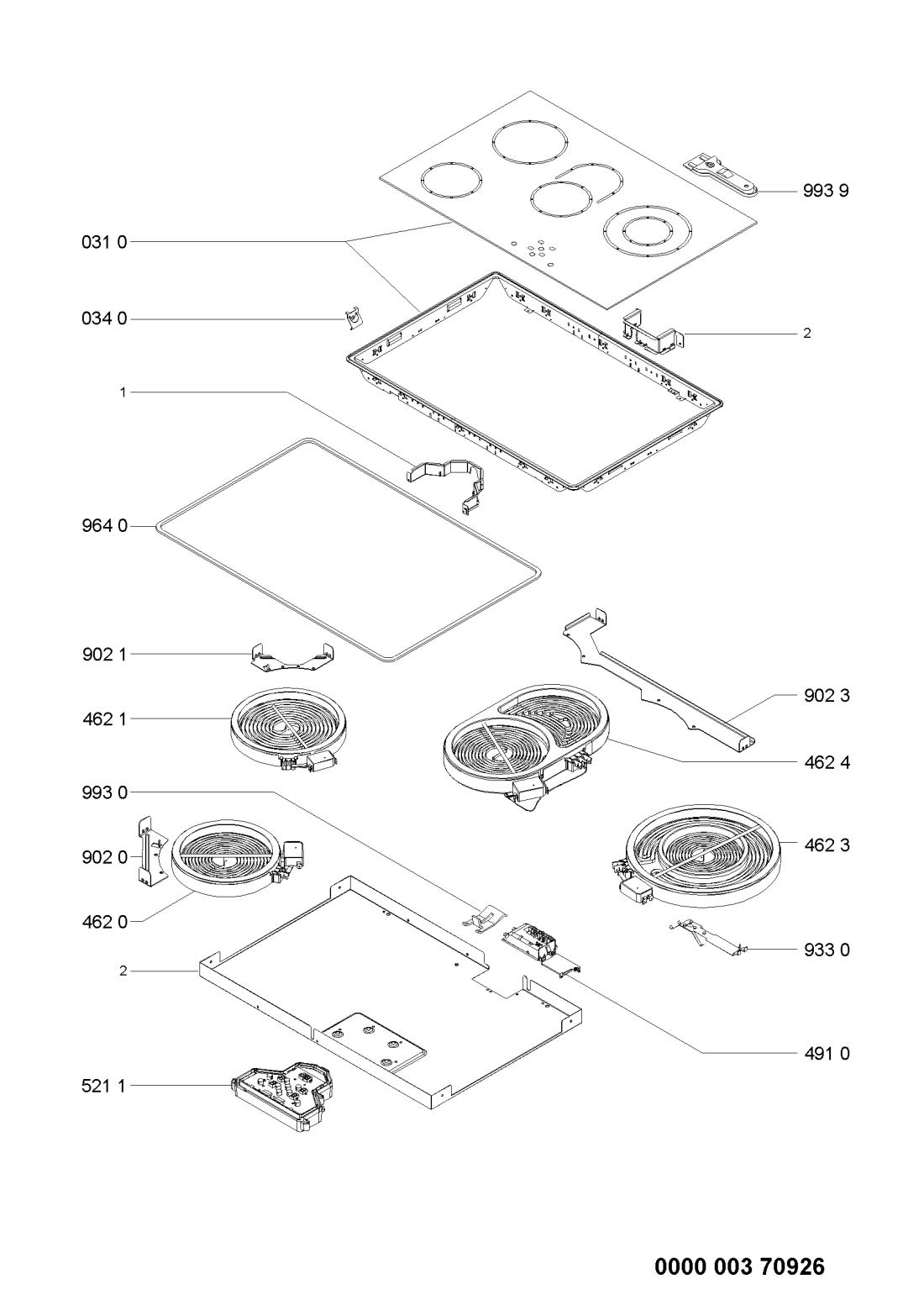 993 9
031 0
034 0
2
1
964 0
902 1
902 3
462 1
462 4
993 0
902 0
462 3
462 0
933 0
2
491 0
521 1
0000 003 70926