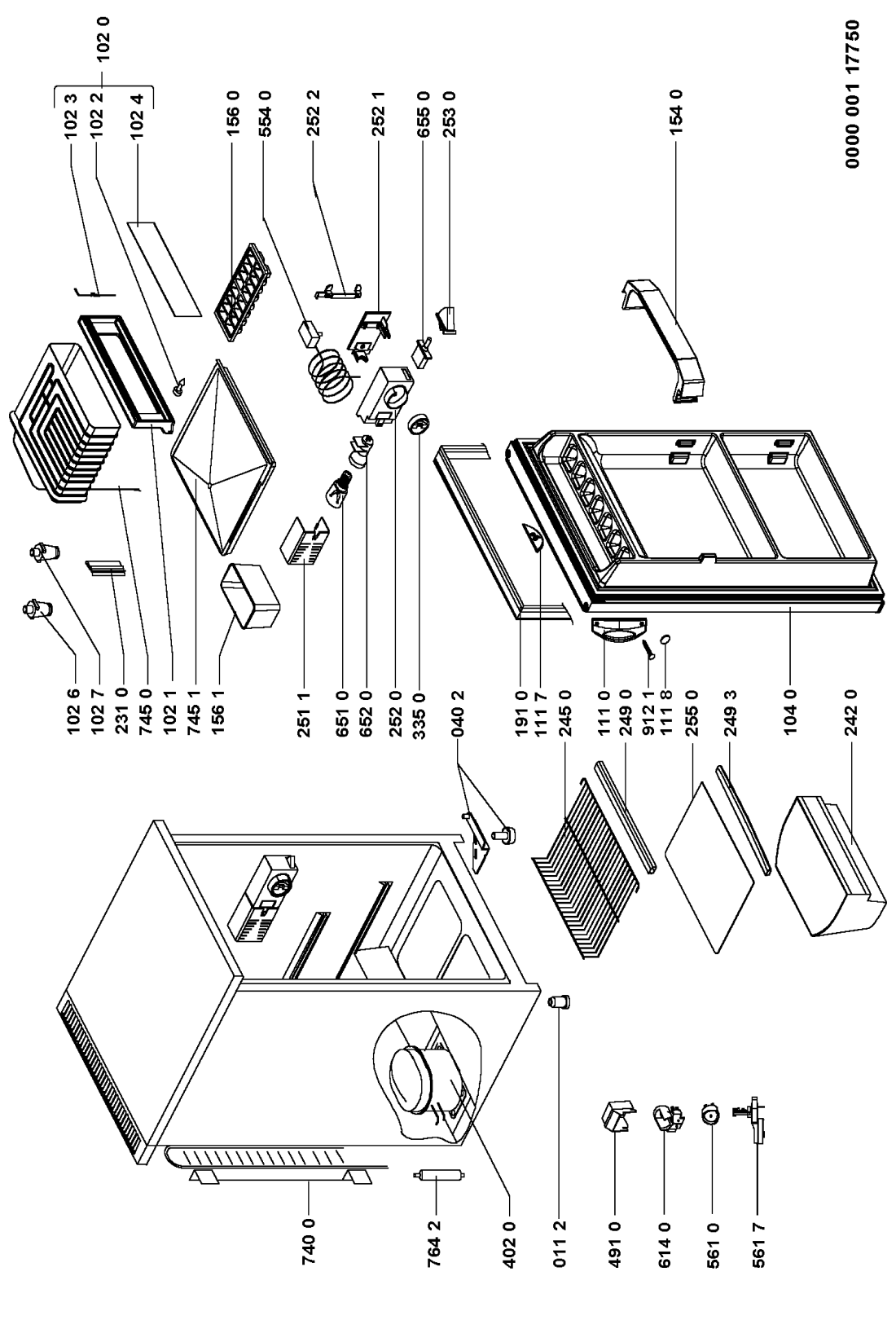 102 0
102 3
102 2
102 4
156 0
554 0
252 2
252 1
655 0
253 0
154 0
0000 001 17750
102 6
102 7
231 0
745 0
102 1
745 1
156 1
251 1
651 0
652 0
252 0
335 0
040 2
191 0
111 7
245 0
111 0
249 0
912 1
111 8
255 0
249 3
104 0
242 0
740 0
764 2
402 0
011 2
491 0
614 0
561 0
561 7