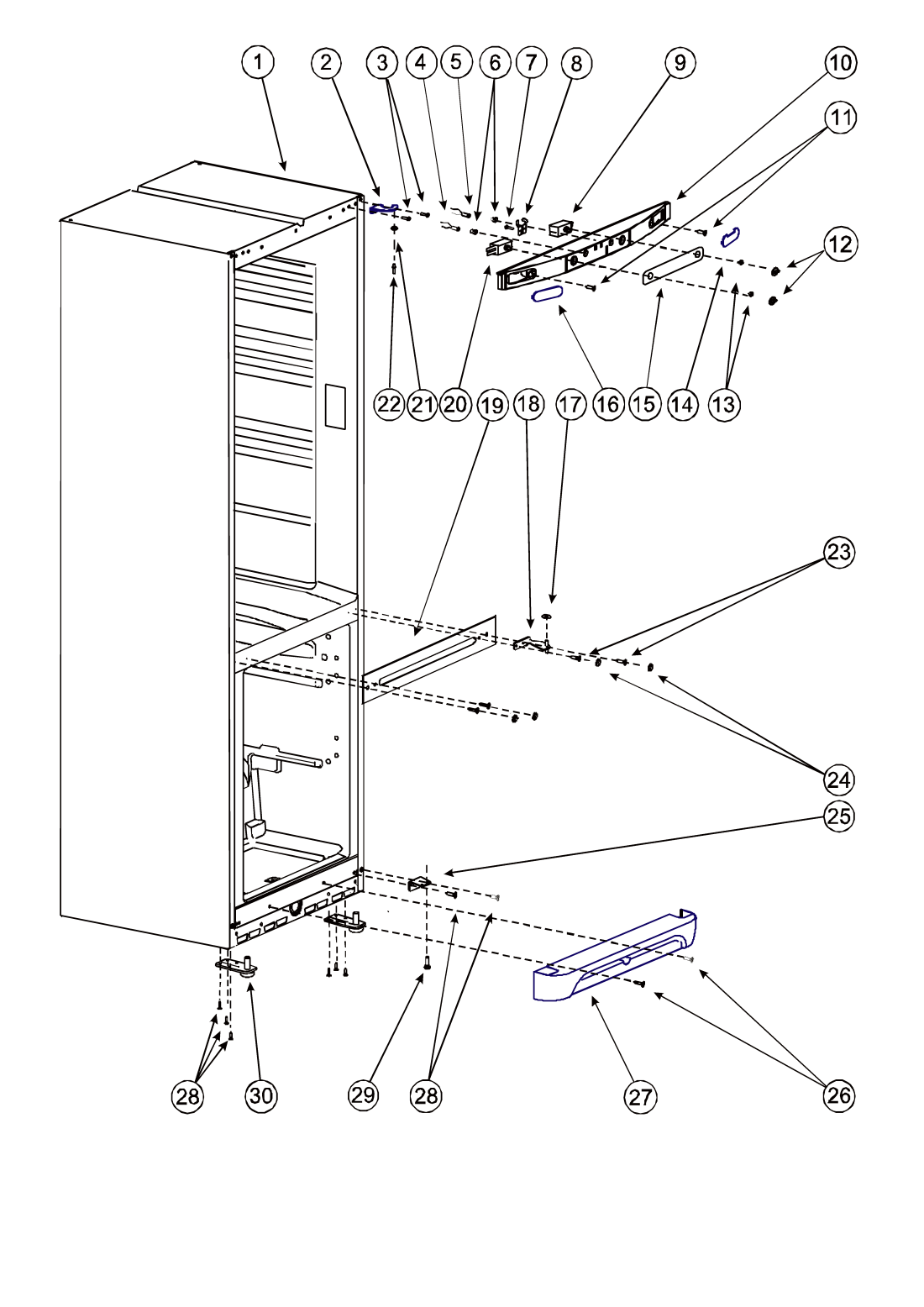 1 2 3 4 5 6 7 8 9 10

11

12

22 21 20 19 18 17 16 15 14 13

23

24

25

28 30 29 28 27 26