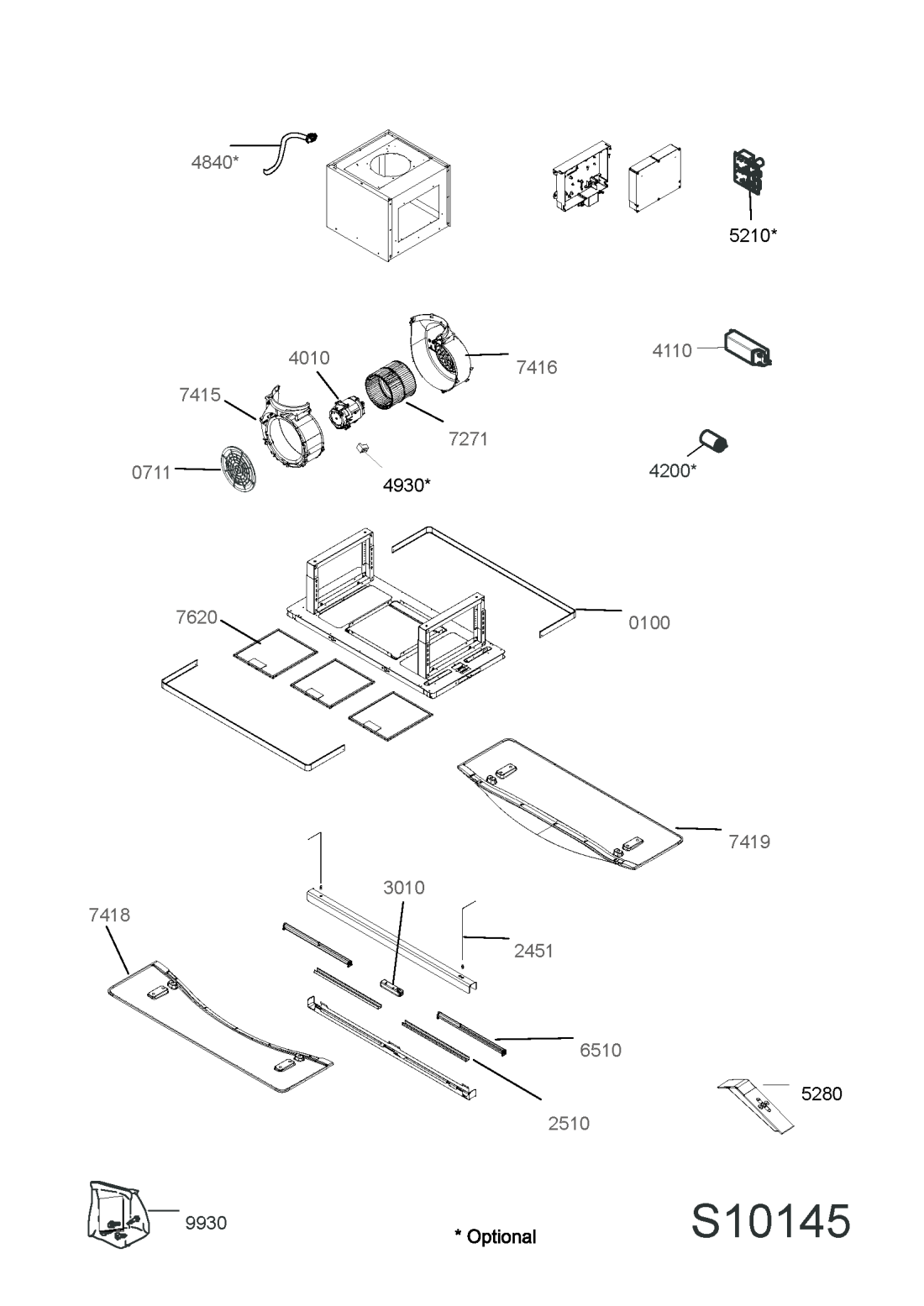 4840*

5210*

4010

7416

4110

7415

7271

0711

4930*

4200*

7620

0100

7419

3010

7418

2451

6510

5280

2510

9930

* Optional

S10145