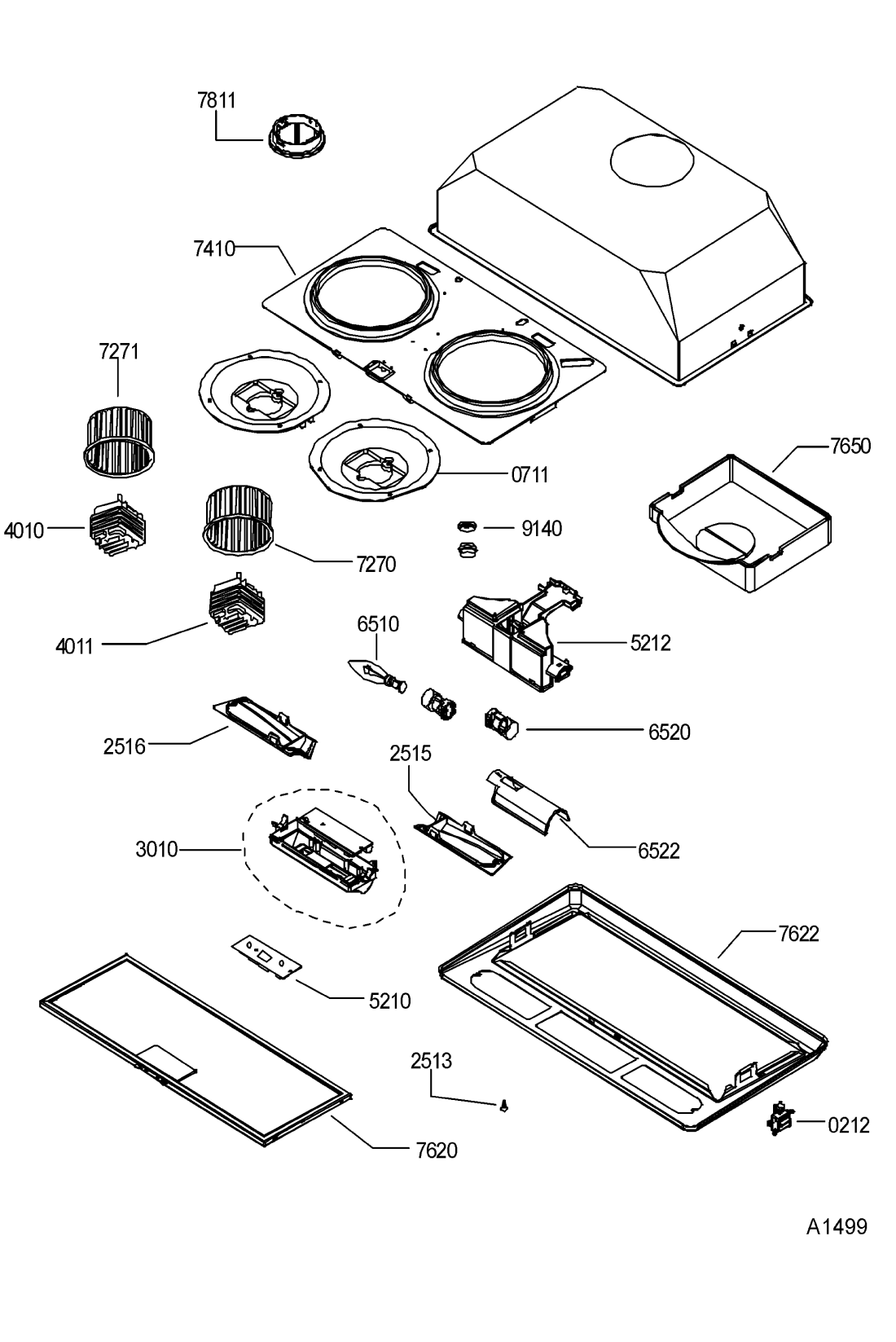 7811

7410

7271

0711

7650

4010

9140

7270

4011

6510

5212

2516

6520

2515

3010

6522

7622

5210

2513

0212

7620

A1499