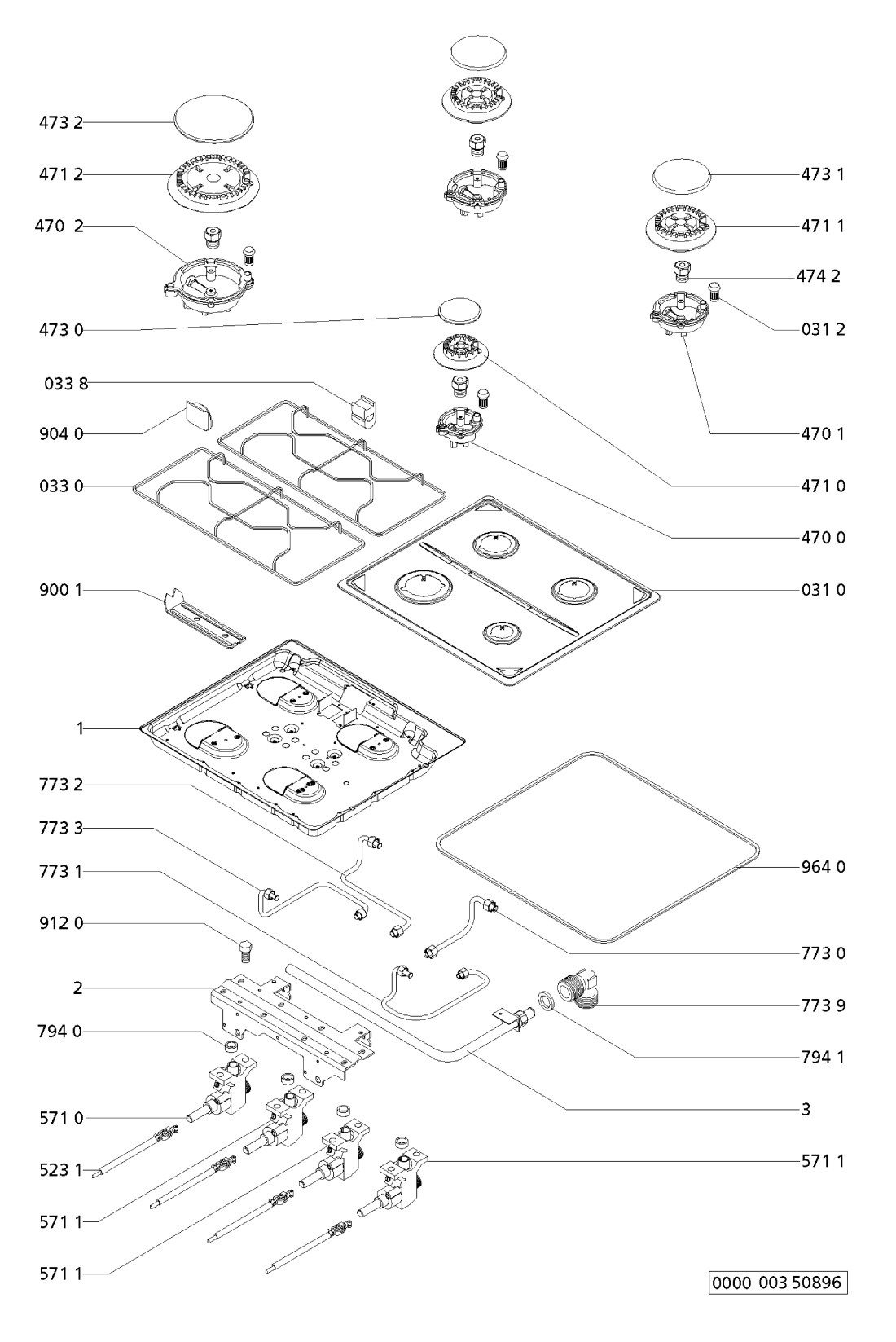 473 2
471 2
470 2
473 0
033 8
904 0
033 0
900 1
1
773 2
773 3
773 1
912 0
2
794 0
571 0
523 1
571 1
571 1

473 1
471 1
474 2
031 2
470 1
471 0
470 0
031 0
964 0
773 0
773 9
794 1
3
571 1

0000 003 50896