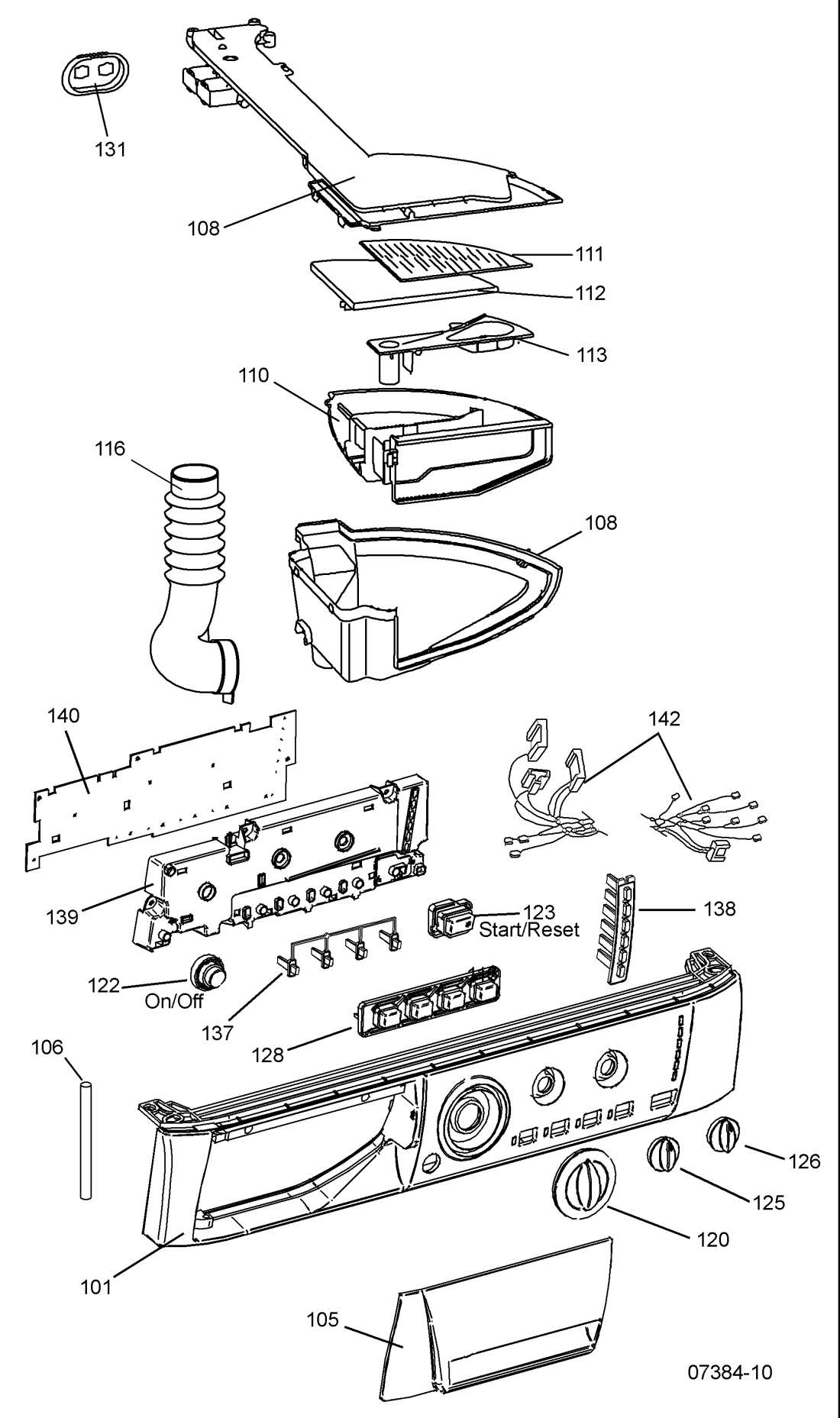 131
108
111
112
113
110
116
108
140
142
139
123
Start/Reset
138
122
On/Off
137
128
106
126
125
120
101
105
07384-10