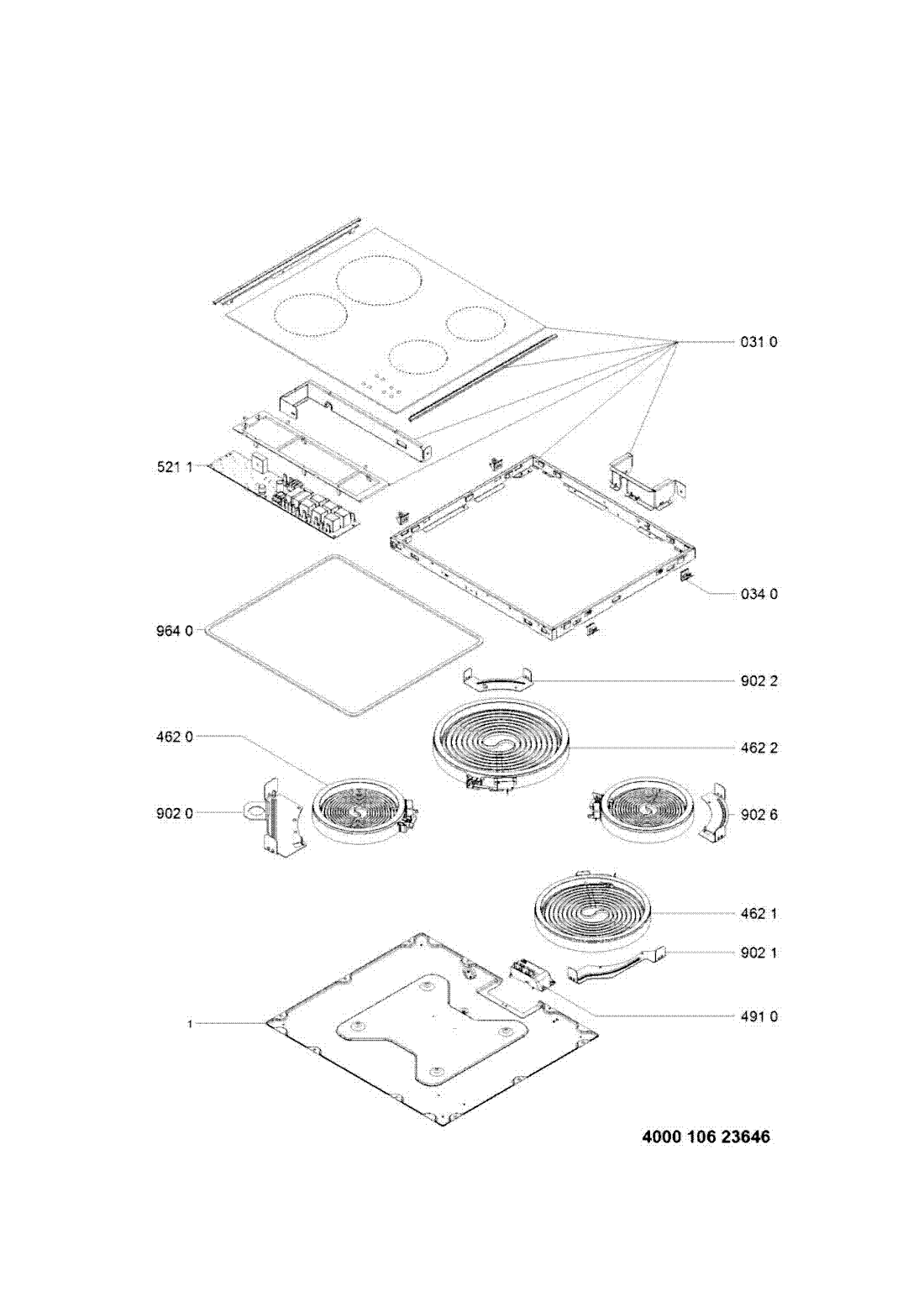 031 0

521 1

034 0

964 0

902 2

462 0

462 2

902 0

902 6

462 1

902 1

491 0

1

4000 106 23646