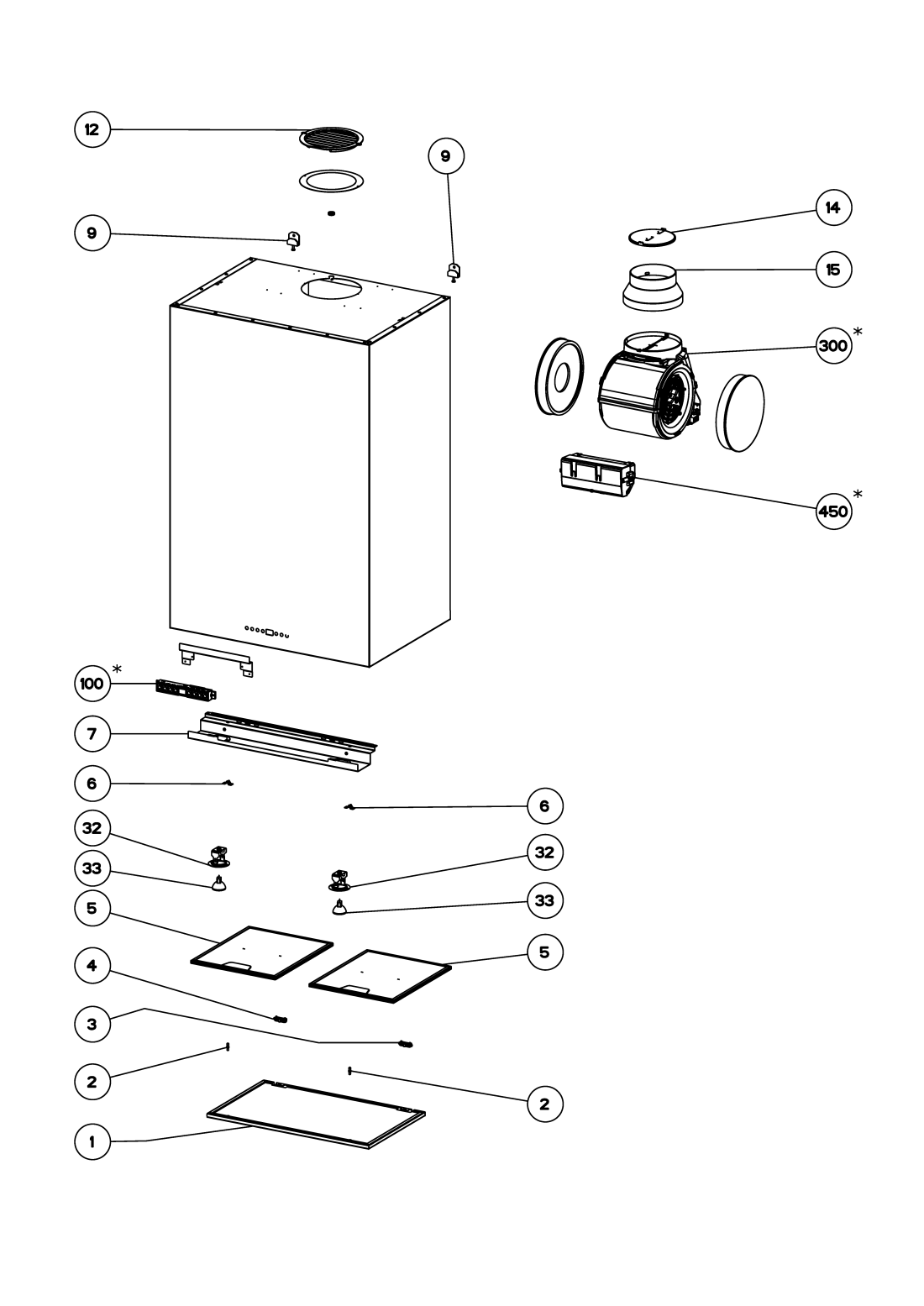 12

9

9

14

15

300 *

450 *

100 *

7

6

6

32

32

33

33

5

5

4

3

2

2

1