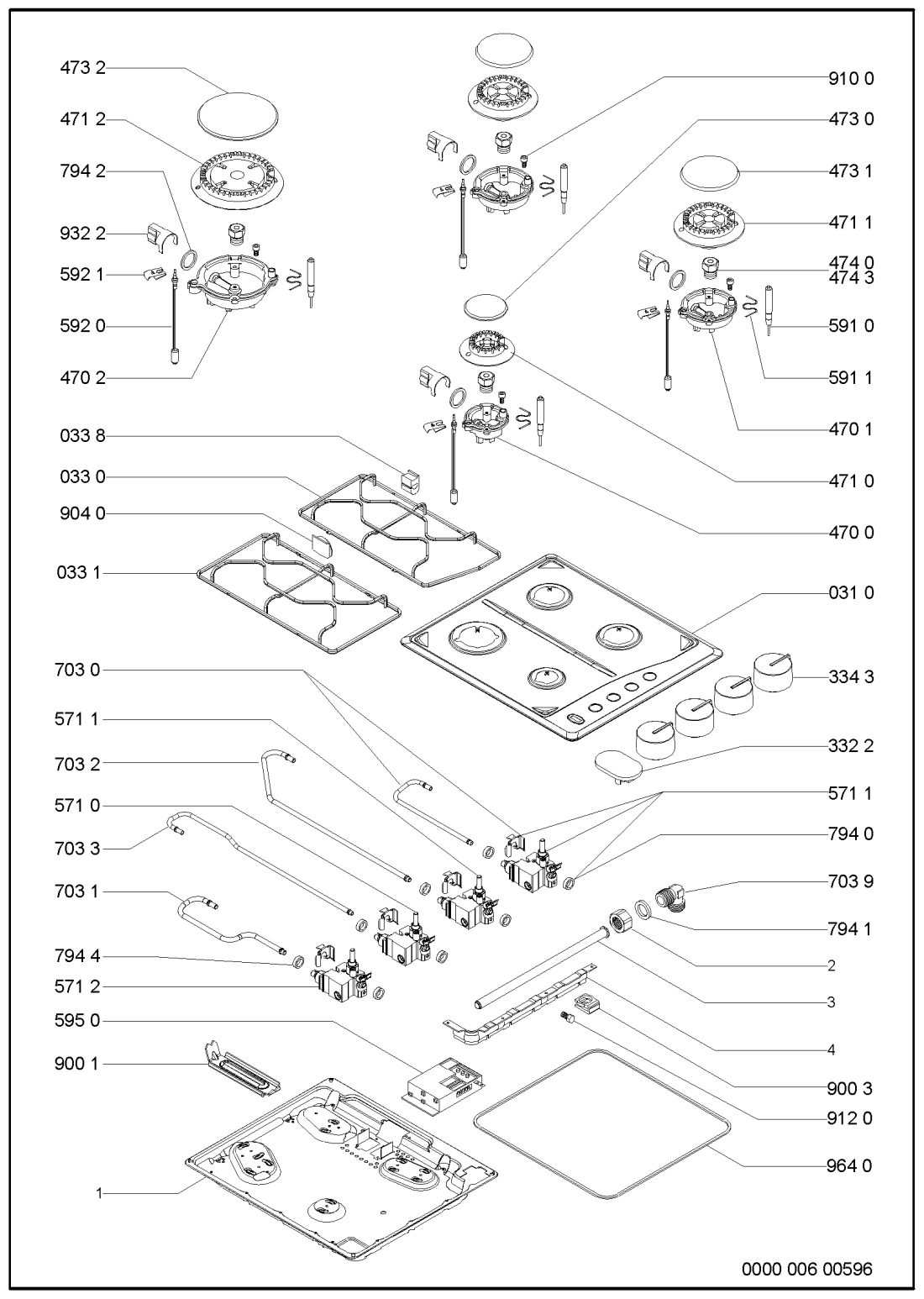 473 2
471 2
794 2
932 2
592 1
592 0
470 2
033 8
033 0
904 0
033 1
703 0
571 1
703 2
571 0
703 3
703 1
794 4
571 2
595 0
900 1
1

910 0
473 0
473 1
471 1
474 0
474 3
591 0
591 1
470 1
471 0
470 0
031 0
334 3
332 2
571 1
794 0
703 9
794 1
2
3
4
900 3
912 0
964 0

0000 006 00596