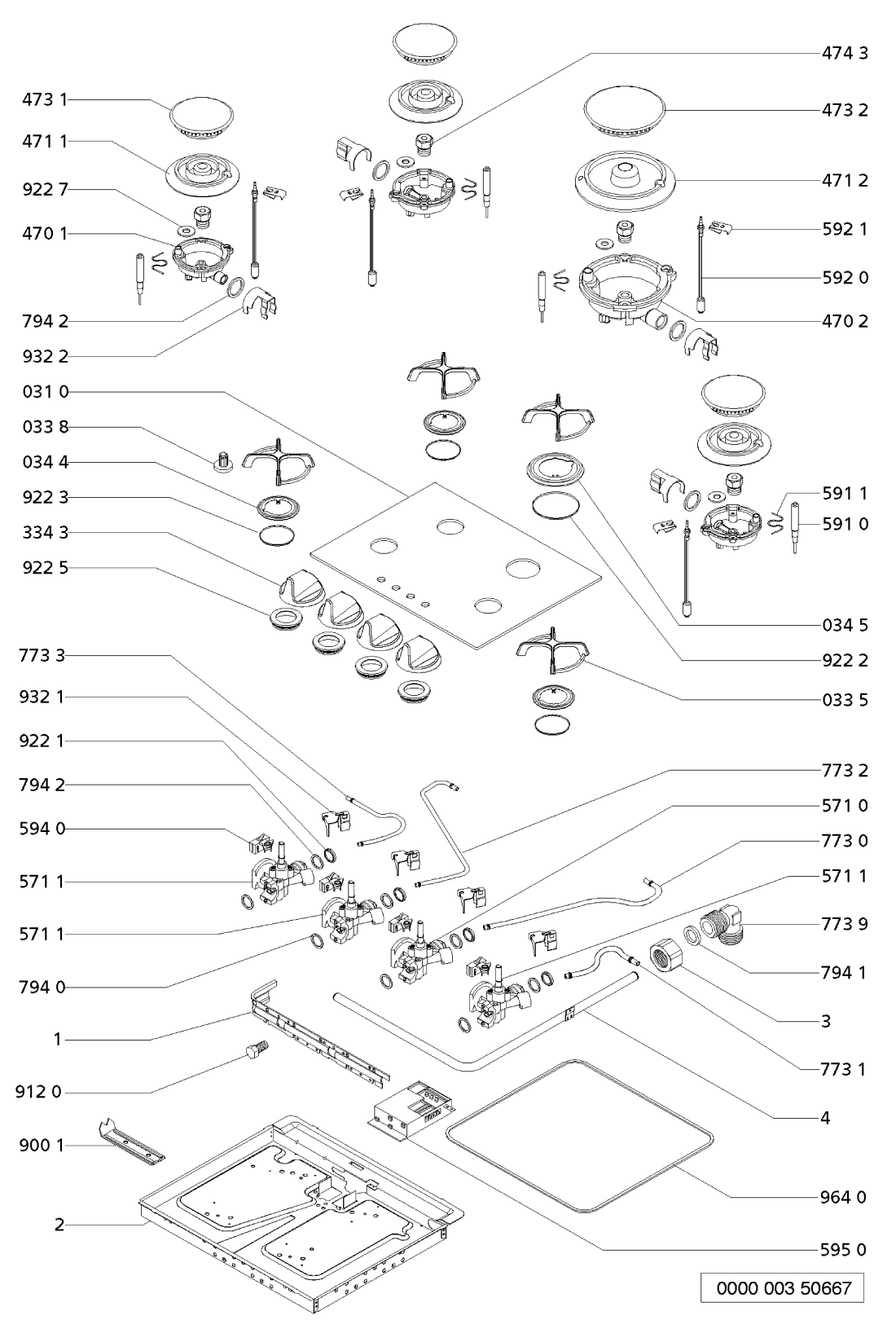 473 1
471 1
922 7
470 1
794 2
932 2
031 0
033 8
034 4
922 3
334 3
922 5
773 3
932 1
922 1
794 2
594 0
571 1
571 1
794 0
1
912 0
900 1
2

474 3
473 2
471 2
592 1
592 0
470 2
591 1
591 0
034 5
922 2
033 5
773 2
571 0
773 0
571 1
773 9
794 1
3
773 1
4
964 0
595 0

0000 003 50667