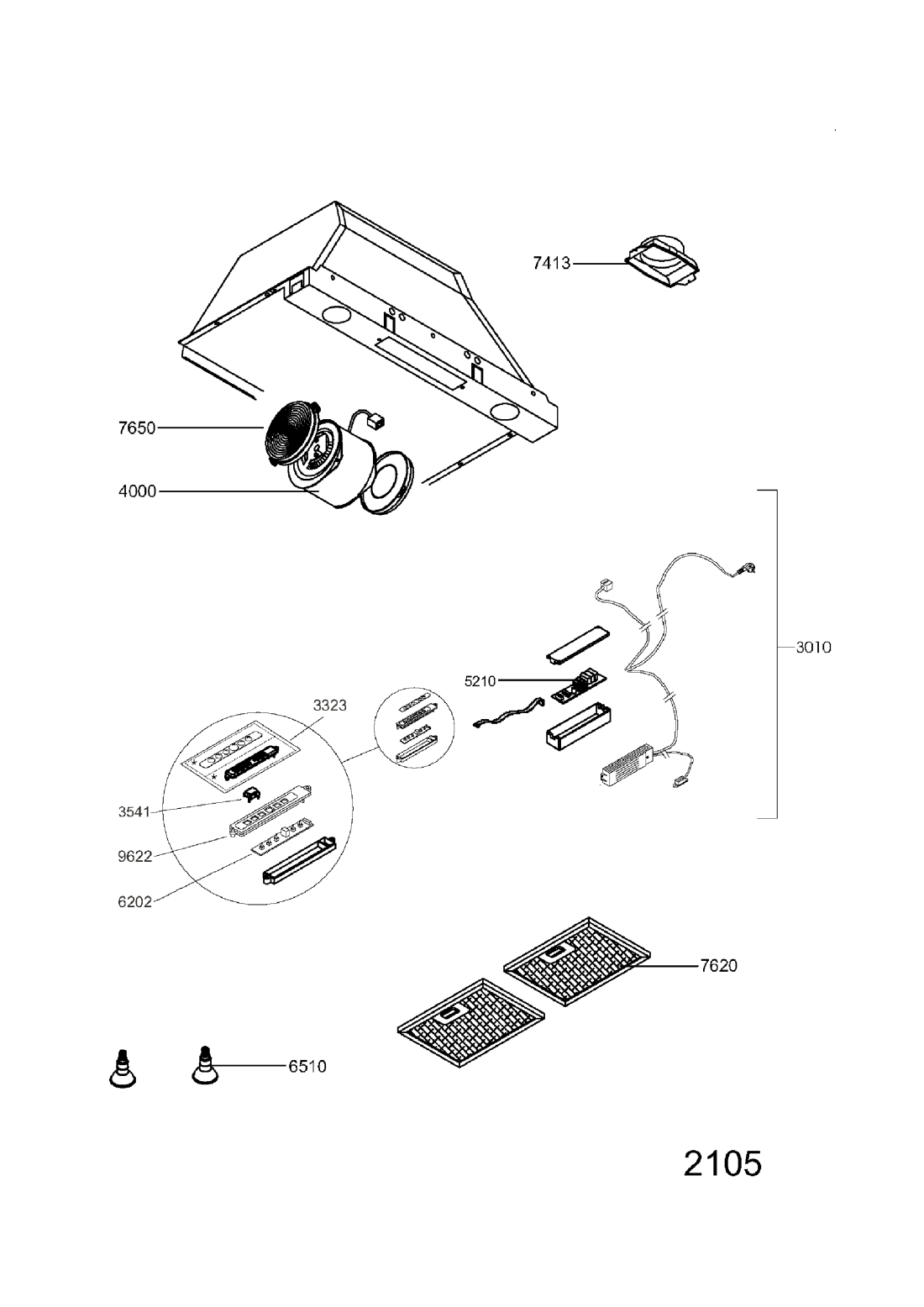 7413

7650

4000

3010

5210

3323

3541

9622

6202

7620

6510

2105