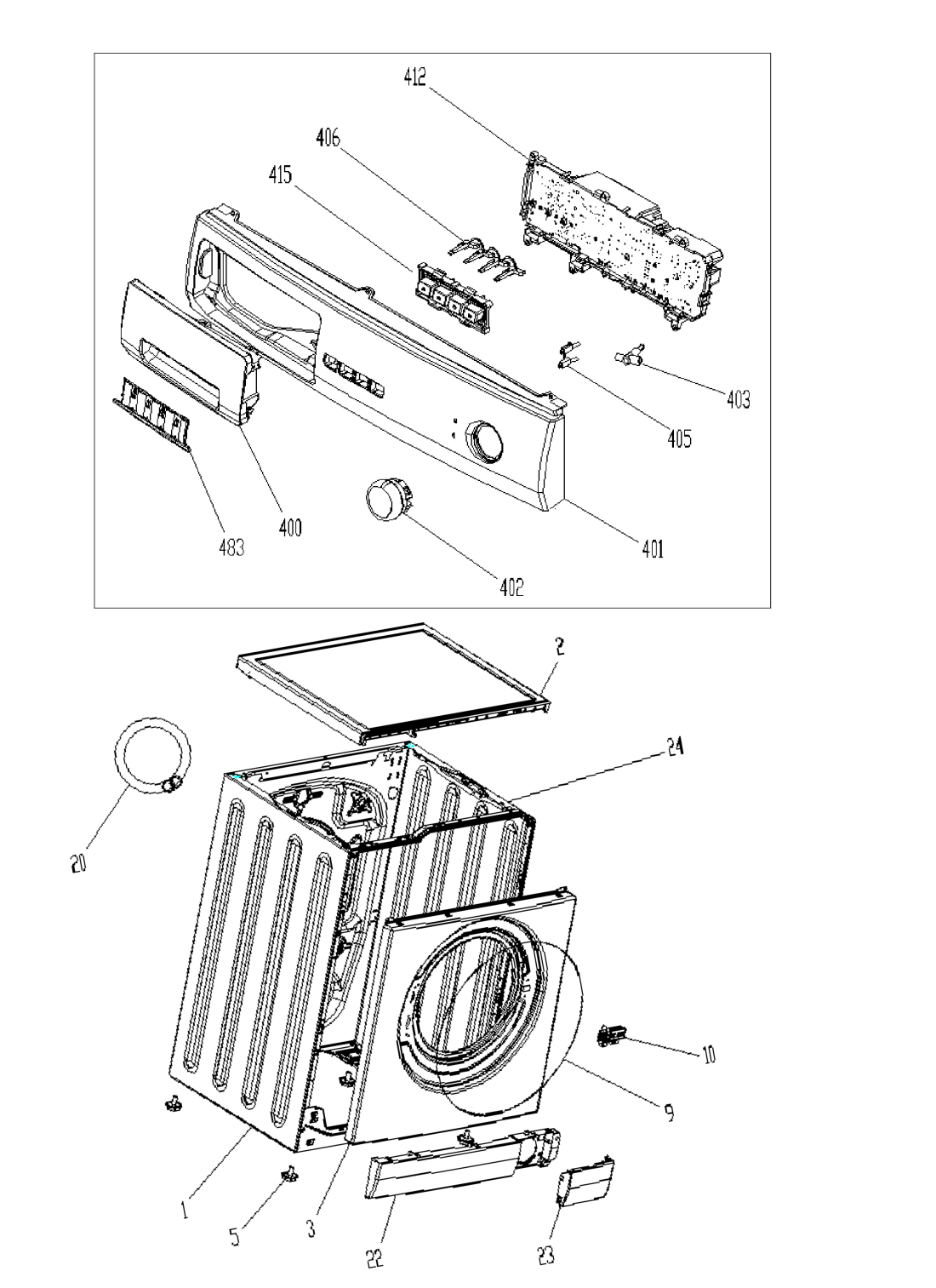 412
406
415
403
405
483
400
401
402
2
24
20
10
9
1
5
3
22
23