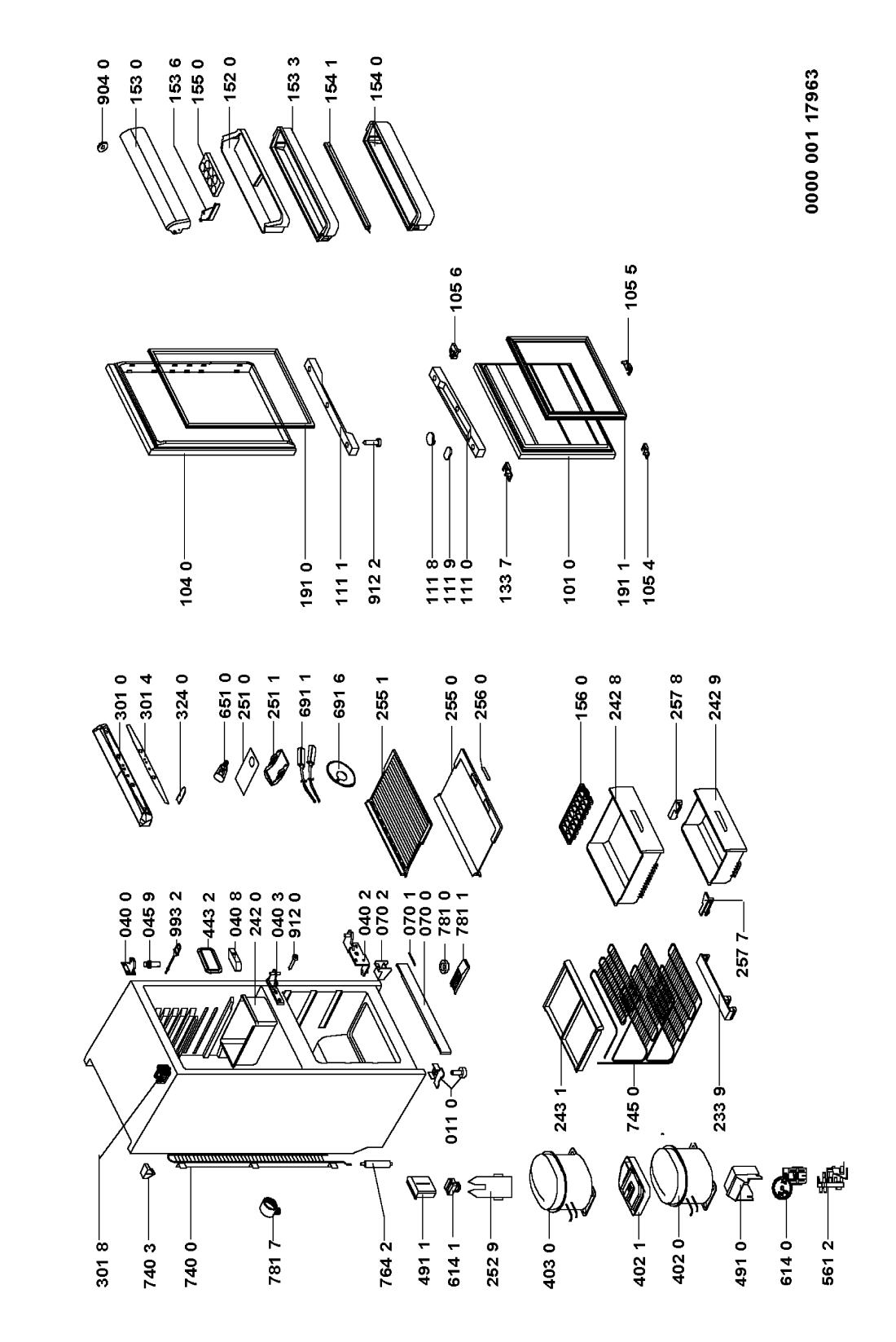 301 8
740 3
740 0
781 7
764 2
491 1
614 1
252 9
403 0
402 1
402 0
491 0
614 0
561 2

011 0
243 1
745 0
233 9
257 7

040 0
045 9
993 2
443 2
040 8
242 0
040 3
912 0
040 2
070 2
070 1
070 0
781 0
781 1

301 0
301 4
324 0
651 0
251 0
251 1
691 1
691 6
255 1
255 0
256 0
156 0
242 8
257 8
242 9

104 0
191 0
111 1
912 2
111 8
111 9
111 0
133 7
101 0
191 1
105 4
105 6
105 5

904 0
153 0
153 6
155 0
152 0
153 3
154 1
154 0

0000 001 17963