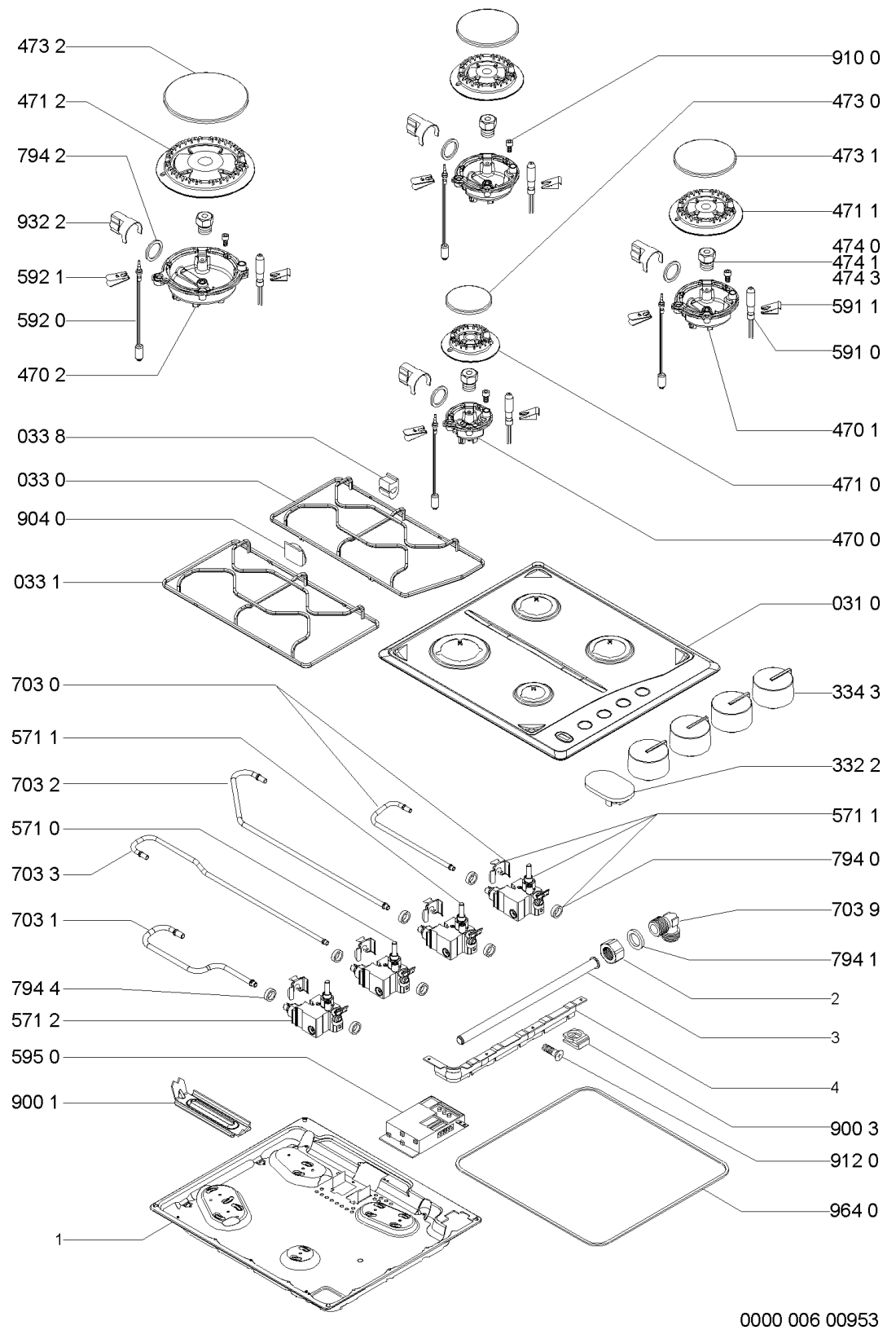 473 2
471 2
794 2
932 2
592 1
592 0
470 2
033 8
033 0
904 0
033 1
703 0
571 1
703 2
571 0
703 3
703 1
794 4
571 2
595 0
900 1
1
910 0
473 0
473 1
471 1
474 0
474 1
474 3
591 1
591 0
470 1
471 0
470 0
031 0
334 3
332 2
571 1
794 0
703 9
794 1
2
3
4
900 3
912 0
964 0
0000 006 00953