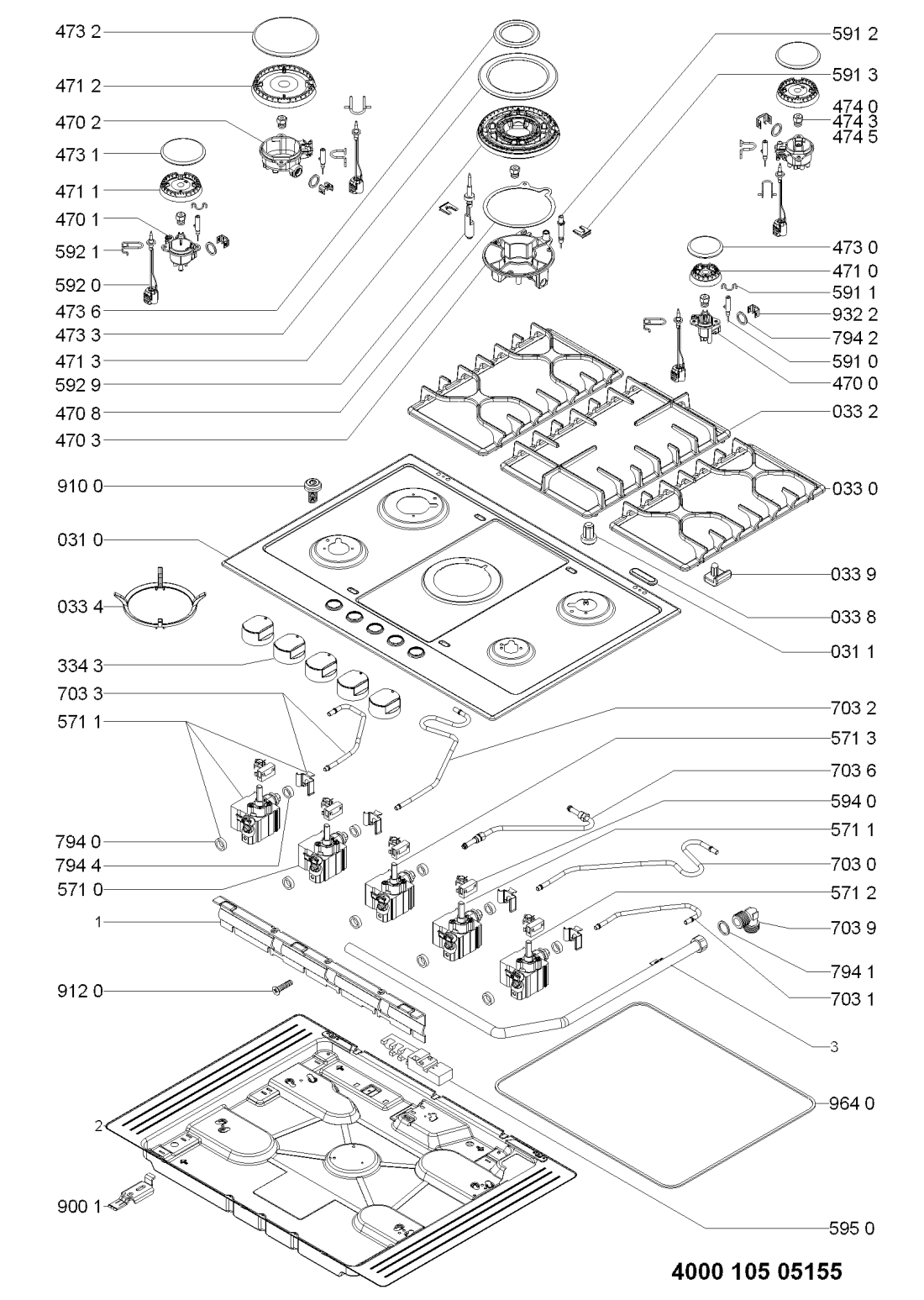 473 2
471 2
470 2
473 1
471 1
470 1
592 1
592 0
473 6
473 3
471 3
592 9
470 8
470 3
910 0
031 0
033 4
334 3
703 3
571 1
794 0
794 4
571 0
1
912 0
2
900 1

591 2
591 3
474 0
474 3
474 5
473 0
471 0
591 1
932 2
794 2
591 0
470 0
033 2
033 0
033 9
033 8
031 1
703 2
571 3
703 6
594 0
571 1
703 0
571 2
703 9
794 1
703 1
3
964 0
595 0

4000 105 05155