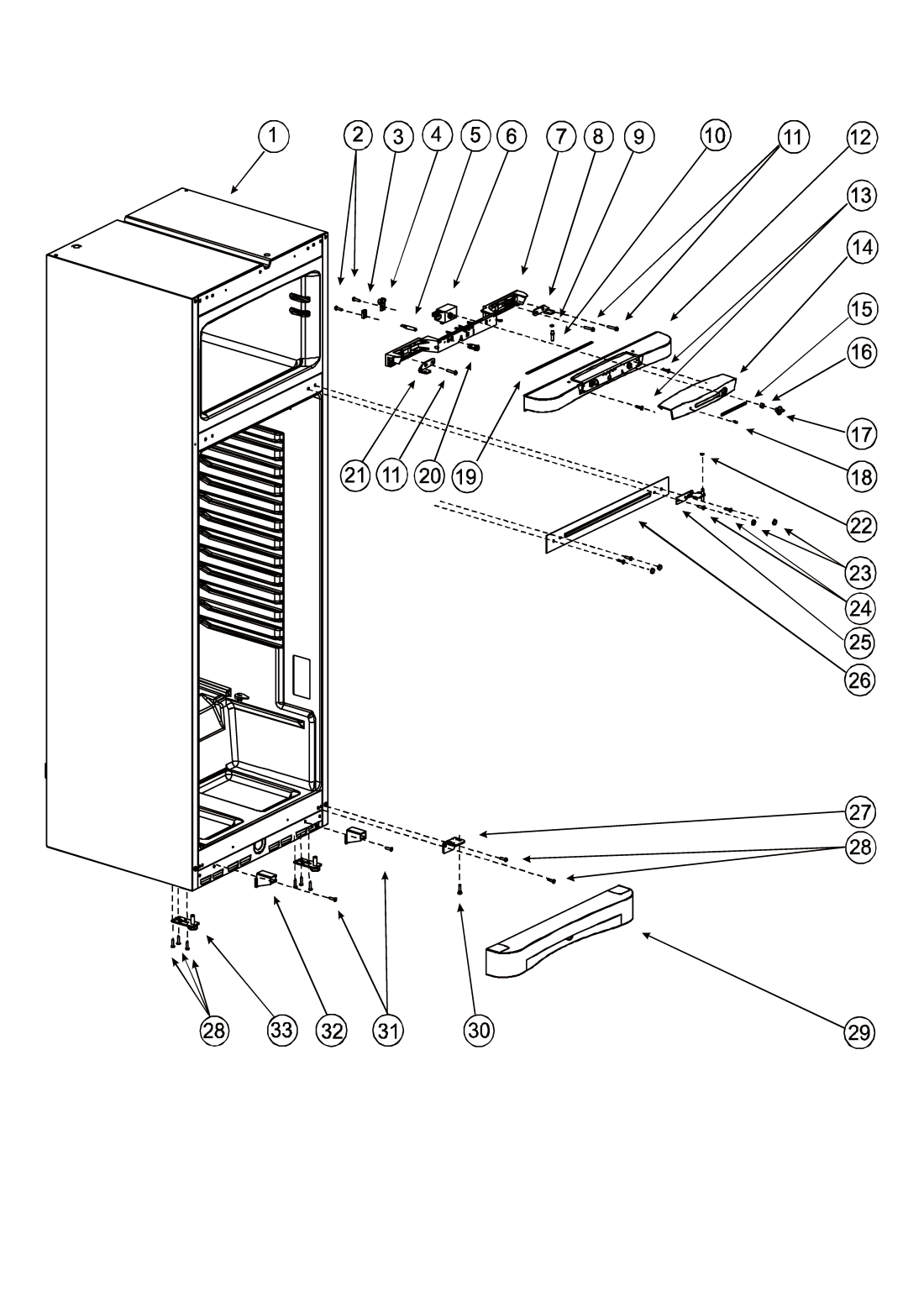 1
2
3
4
5
6
7
8
9
10
11
12
13
14
15
16
17
18
21
11
20
19
22
23
24
25
26
27
28
28
33
32
31
30
29