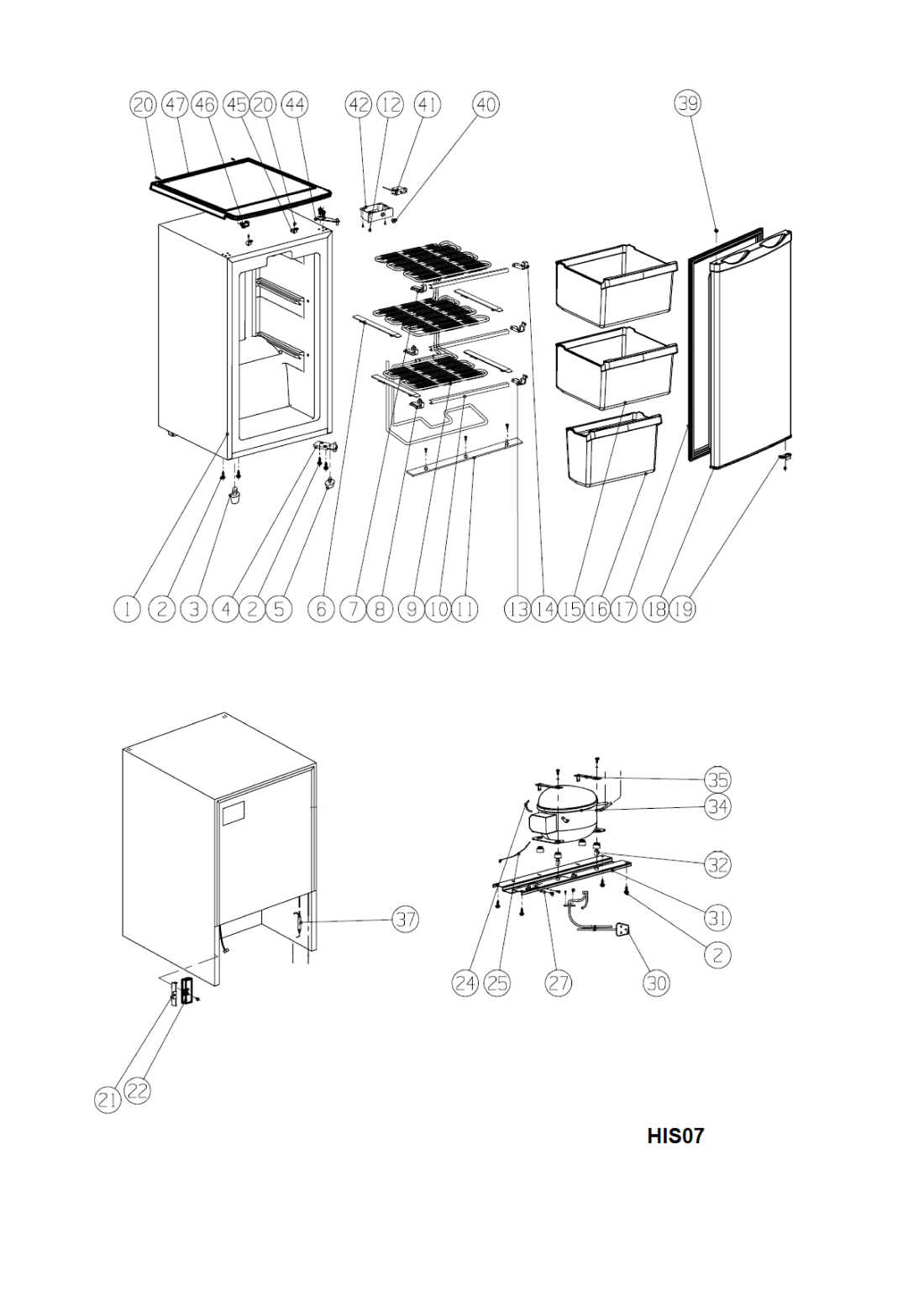 20 47 46 45 20 44 42 12 41 40 39

1 2 3 4 2 5 6 7 8 9 10 11 13 14 15 16 17 18 19

35
34
32
31
2
37
24 25 27 30
21 22

HIS07