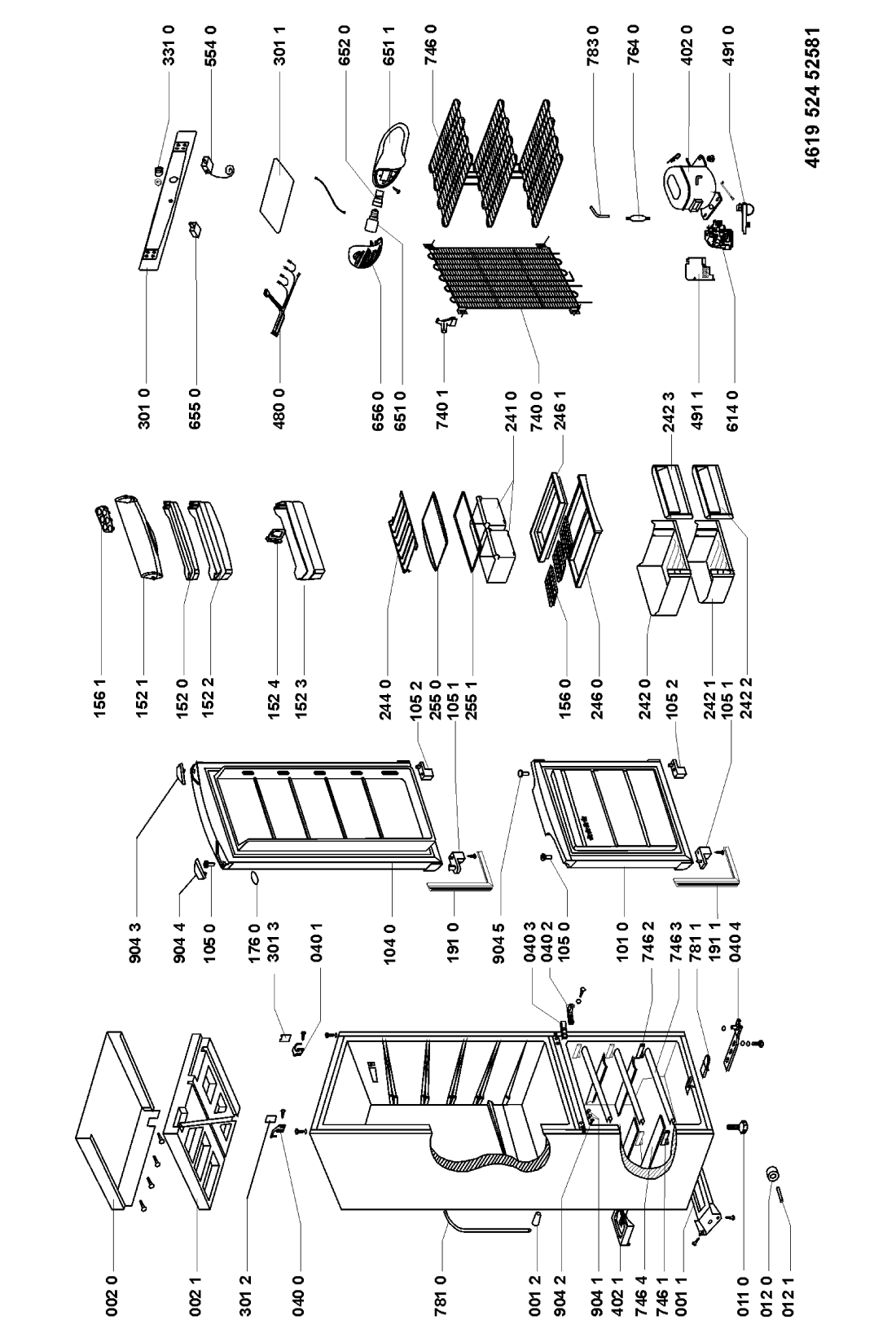 002 0
002 1
301 2
040 0
781 0
001 2
904 2
904 1
402 1
746 4
746 1
001 1
011 0
012 0
012 1

904 3
904 4
105 0
176 0
301 3
040 1
104 0
191 0
904 5
040 3
040 2
105 0
101 0
746 2
746 3
781 1
191 1
040 4

156 1
152 1
152 0
152 2
152 4
152 3
244 0
105 2
255 0
105 1
255 1
156 0
246 0
242 0
105 2
242 1
105 1
242 2

301 0
655 0
480 0
656 0
651 0
740 1
241 0
740 0
246 1
242 3
491 1
614 0

331 0
554 0
301 1
652 0
651 1
746 0
783 0
764 0
402 0
491 0

4619 524 52581