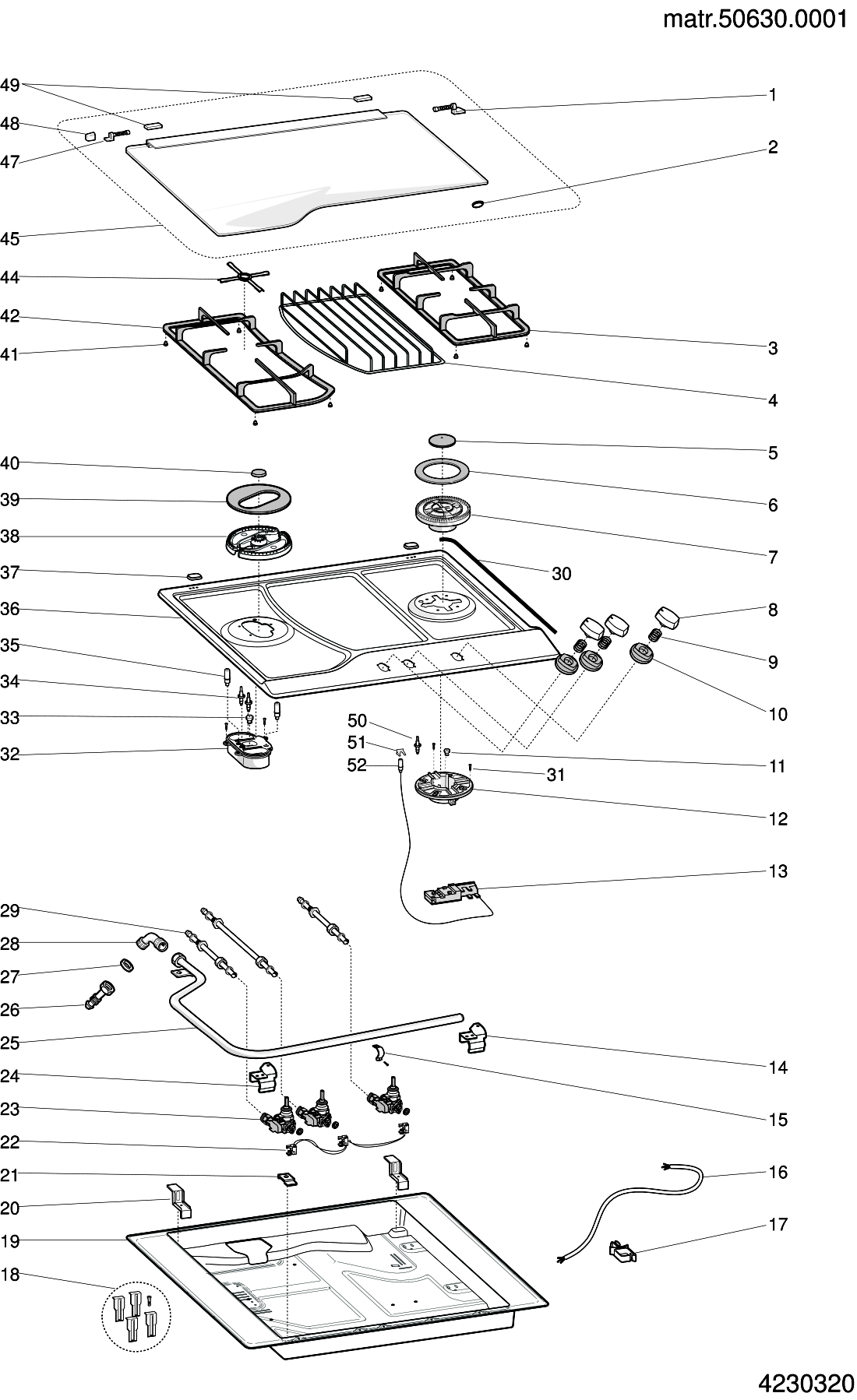 matr.50630.0001

49
48
47
45
44
42
41
40
39
38
37
36
35
34
33
32
29
28
27
26
25
24
23
22
21
20
19
18

1
2
3
4
5
6
7
30
8
9
10
50
51
52
11
31
12
13
14
15
16
17

4230320