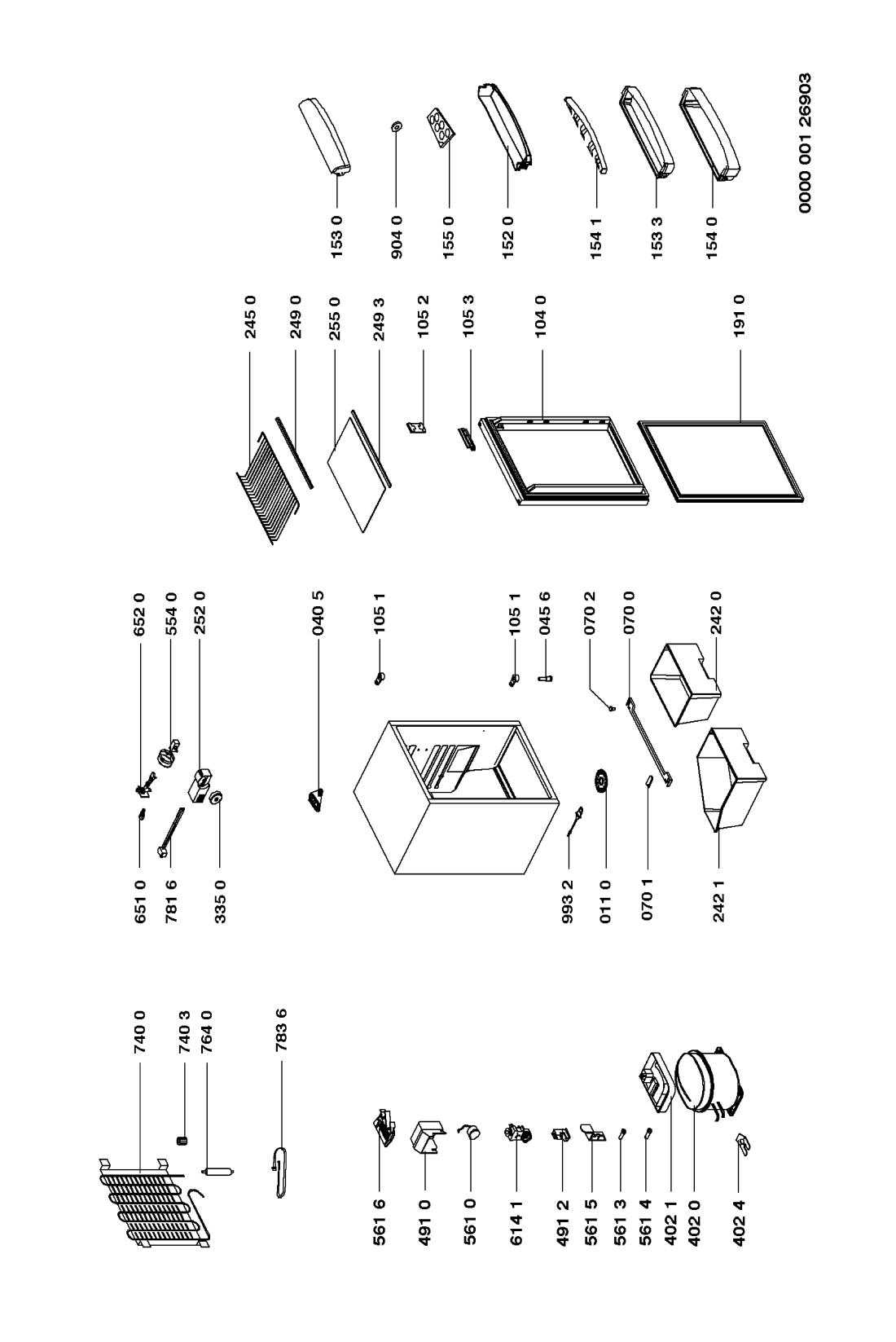 740 0
740 3
764 0
783 6

561 6
491 0
561 0
614 1
491 2
561 5
561 3
561 4
402 1
402 0
402 4

651 0
781 6
335 0
652 0
554 0
252 0
040 5
105 1
105 1
045 6
070 2
070 0
242 0
993 2
011 0
070 1
242 1

245 0
249 0
255 0
249 3
105 2
105 3
104 0
191 0

153 0
904 0
155 0
152 0
154 1
153 3
154 0

0000 001 26903