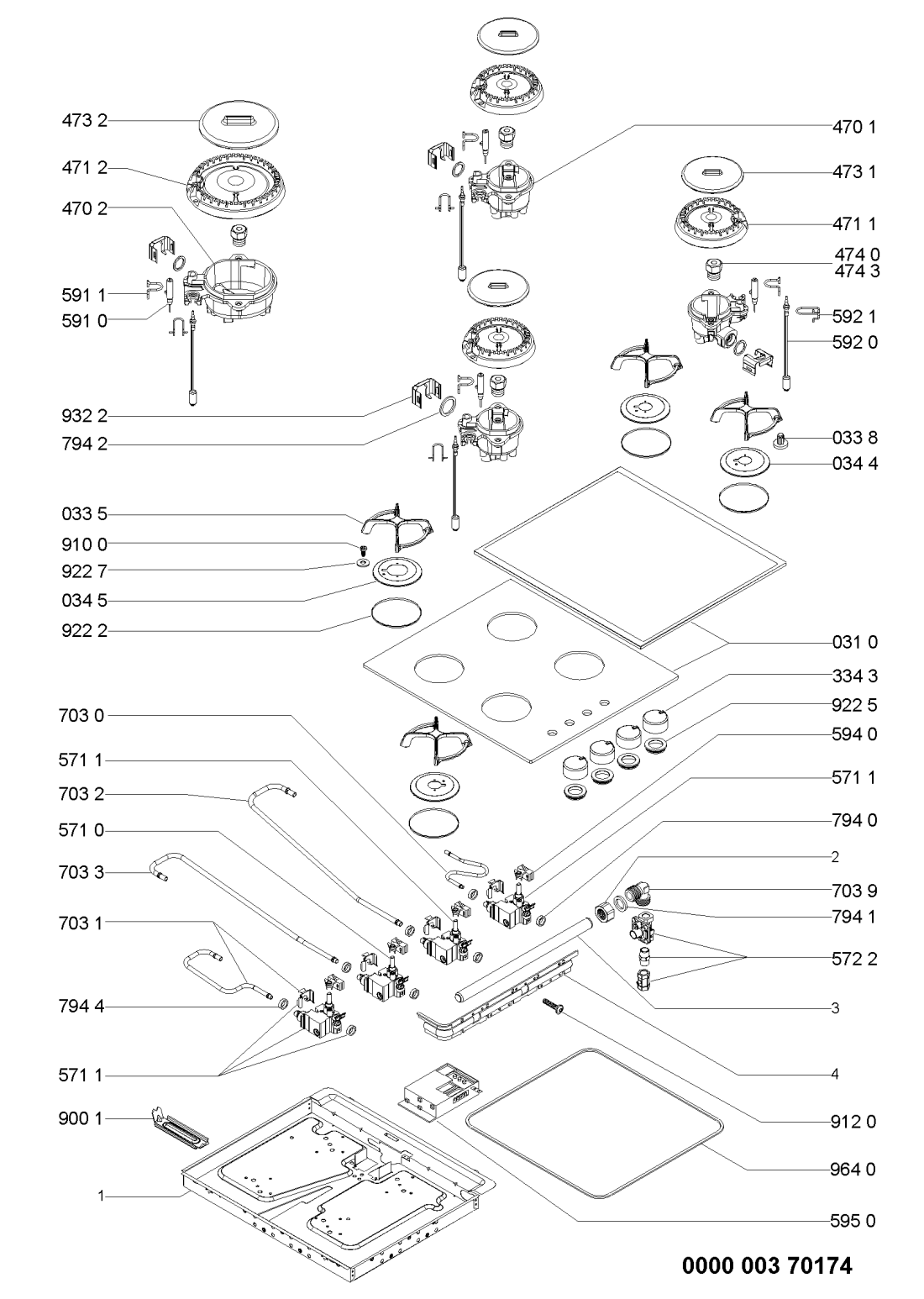 473 2
471 2
470 2
591 1
591 0
932 2
794 2
033 5
910 0
922 7
034 5
922 2
703 0
571 1
703 2
571 0
703 3
703 1
794 4
571 1
900 1
1

470 1
473 1
471 1
474 0
474 3
592 1
592 0
033 8
034 4
031 0
334 3
922 5
594 0
571 1
794 0
2
703 9
794 1
572 2
3
4
912 0
964 0
595 0

0000 003 70174