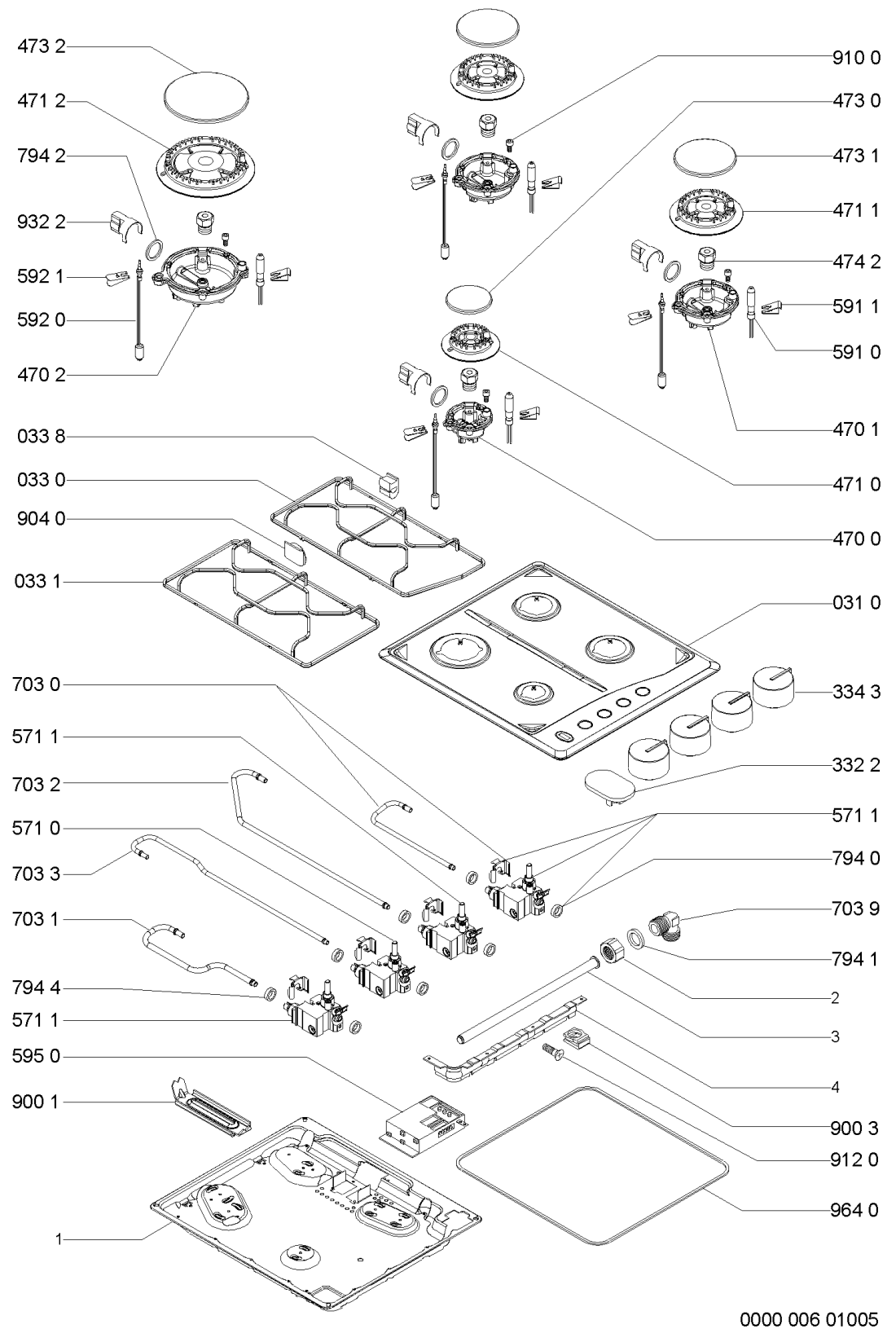 473 2
471 2
794 2
932 2
592 1
592 0
470 2
033 8
033 0
904 0
033 1
703 0
571 1
703 2
571 0
703 3
703 1
794 4
571 1
595 0
900 1
1

910 0
473 0
473 1
471 1
474 2
591 1
591 0
470 1
471 0
470 0
031 0
334 3
332 2
571 1
794 0
703 9
794 1
2
3
4
900 3
912 0
964 0

0000 006 01005