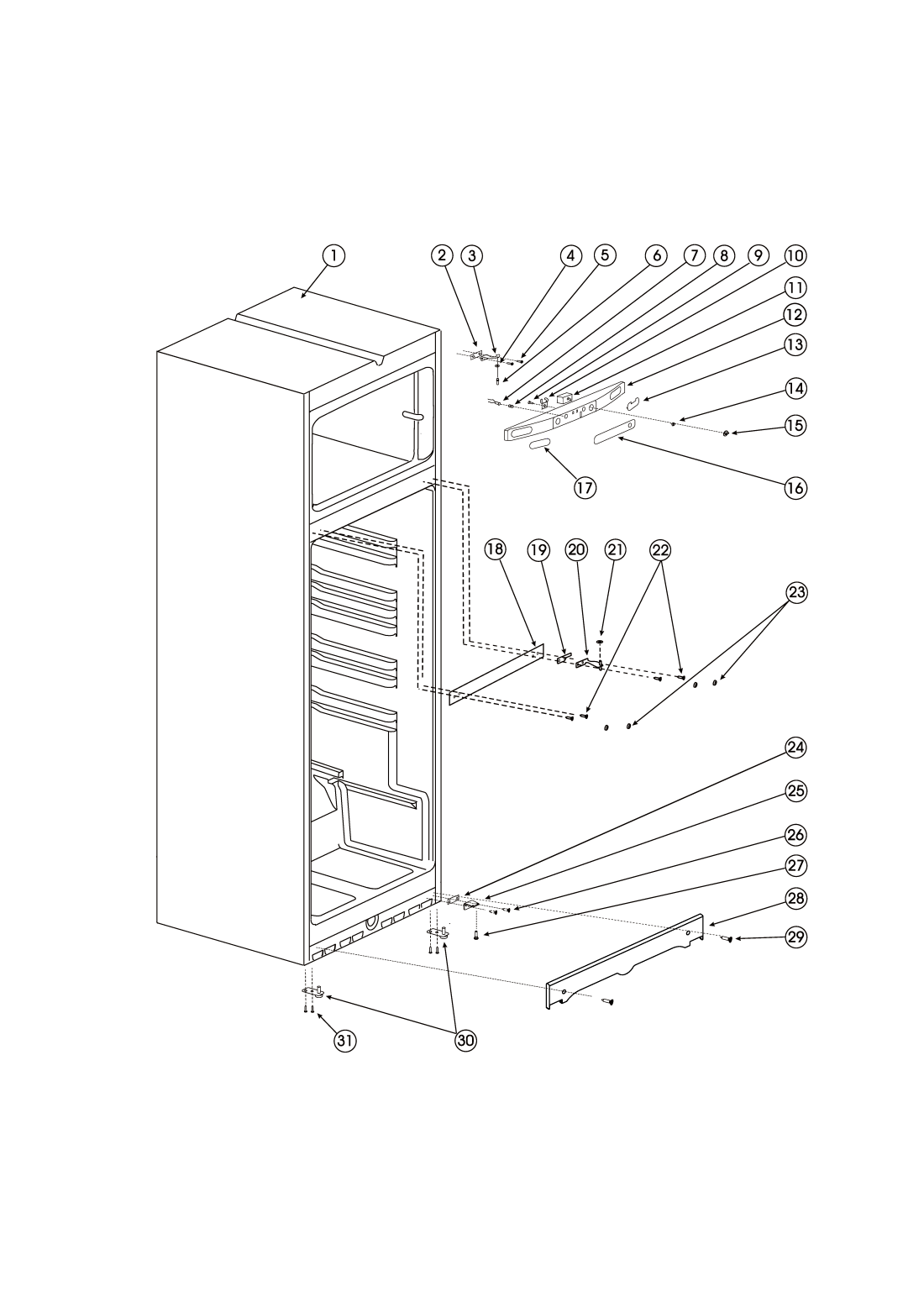 1
2
3
4
5
6
7
8
9
10
11
12
13
14
15
16
17
18
19
20
21
22
23
24
25
26
27
28
29
30
31