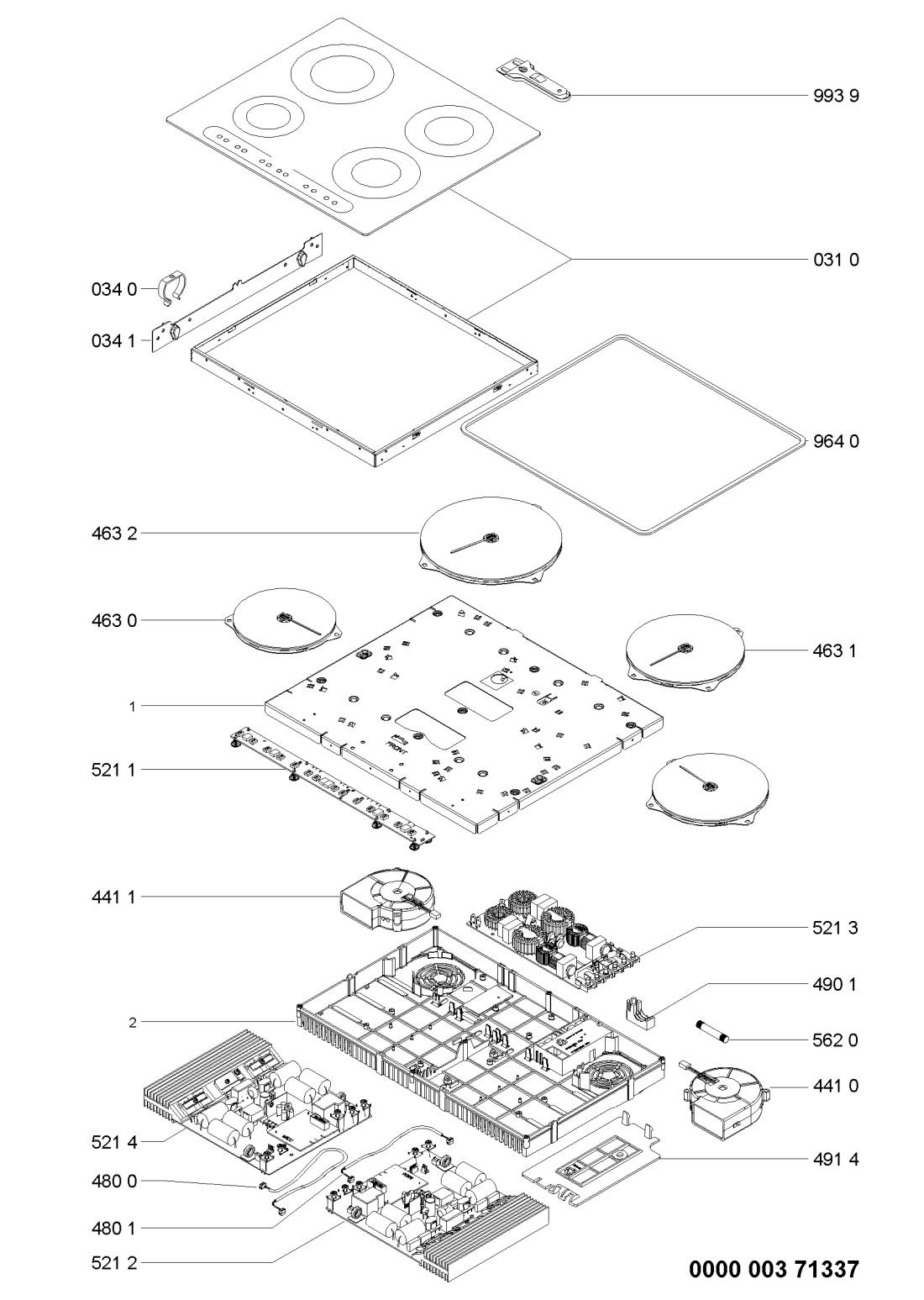 993 9

031 0

034 0

034 1

964 0

463 2

463 0

463 1

1

521 1

441 1

521 3

490 1

2

562 0

441 0

521 4

491 4

480 0

480 1

521 2

0000 003 71337