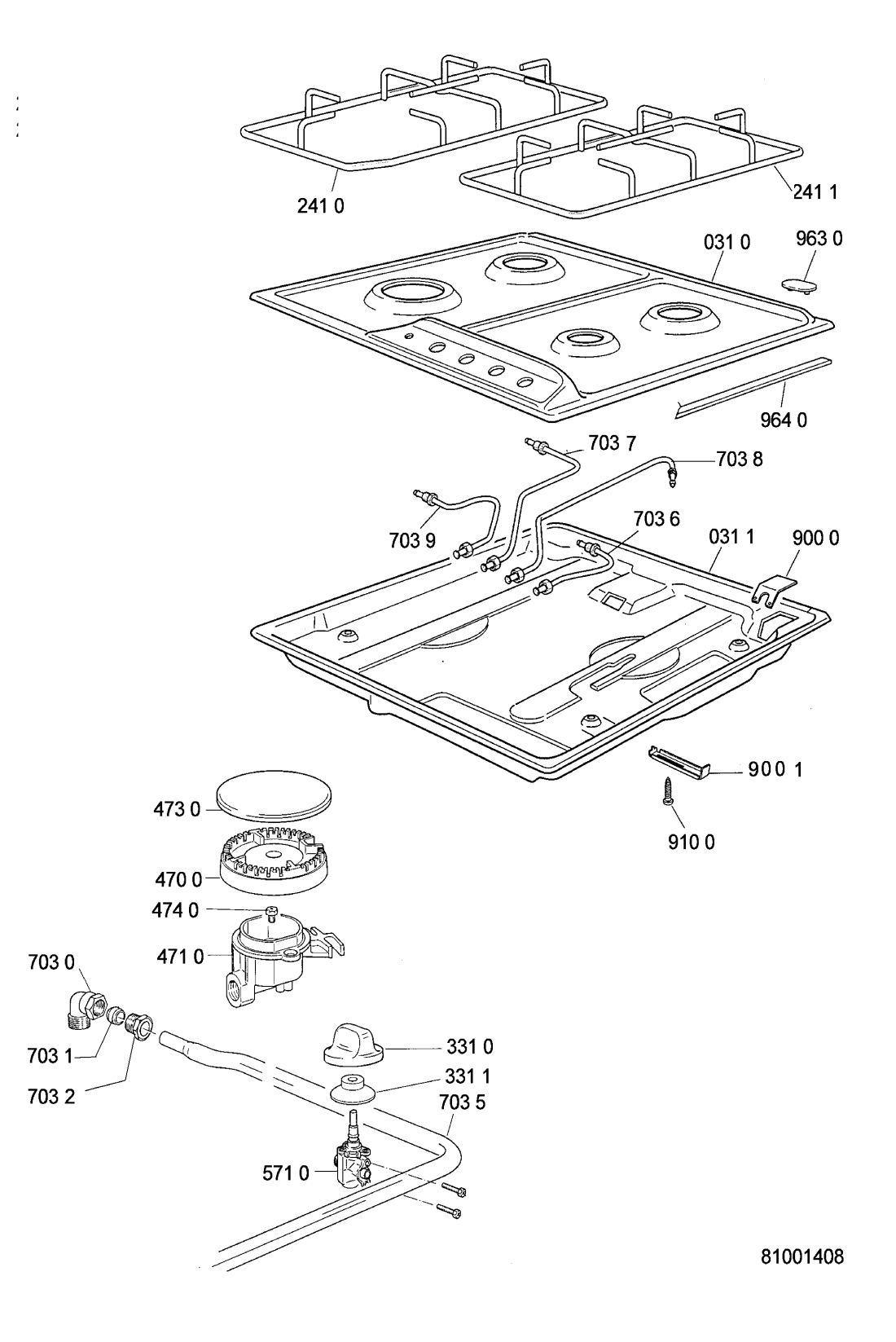 241 0
241 1
031 0
963 0
964 0
703 7
703 8
703 9
703 6
031 1
900 0
900 1
910 0
473 0
470 0
474 0
471 0
703 0
703 1
703 2
331 0
331 1
703 5
571 0
81001408