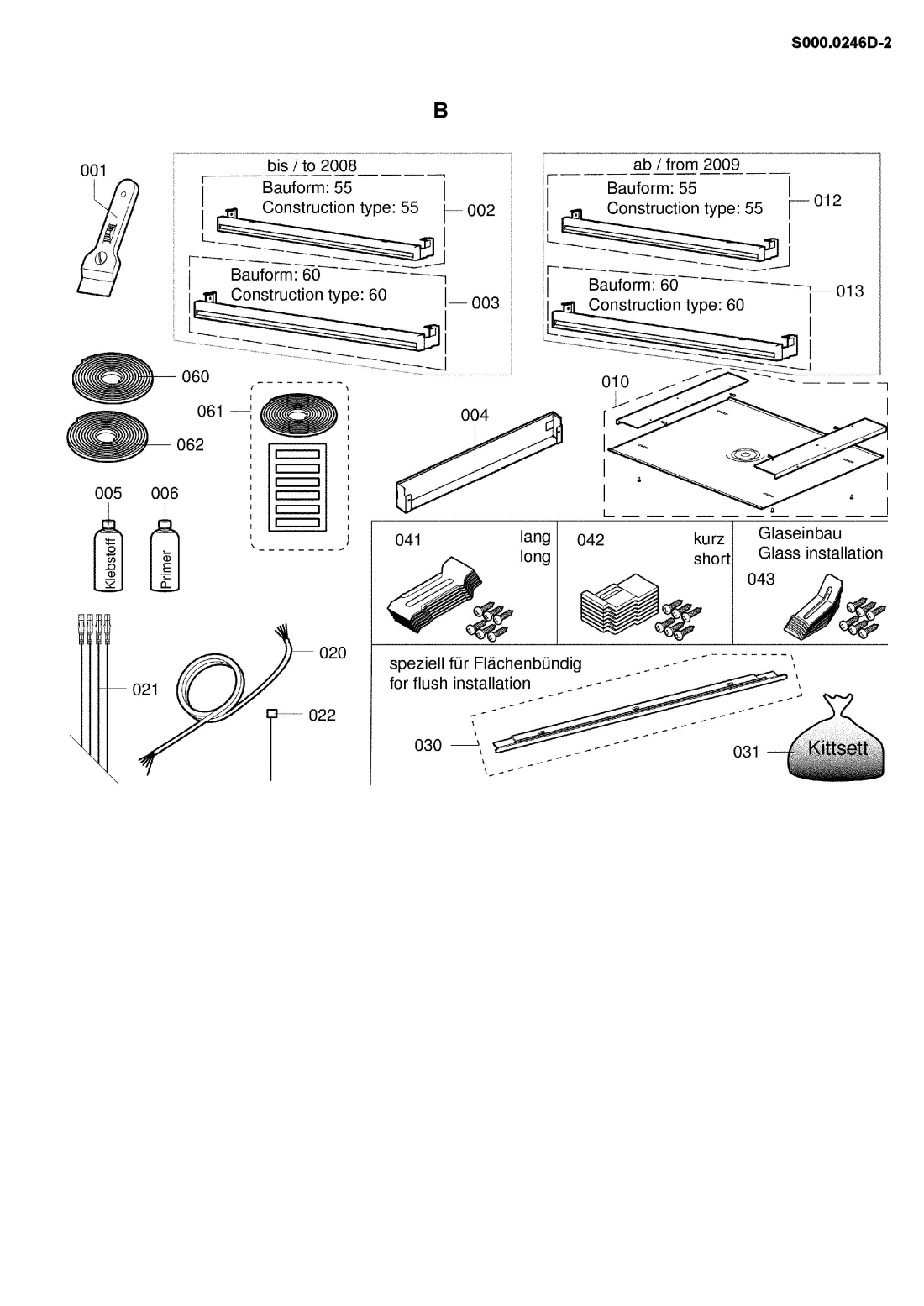 S000.0246D-2

B

001

bis / to 2008
Bauform: 55
Construction type: 55
002

Bauform: 60
Construction type: 60
003

ab / from 2009
Bauform: 55
Construction type: 55
012

Bauform: 60
Construction type: 60
013

060
061
062
004
010

005
006
Klebstoff
Primer

041 lang long
042 kurz short
Glaseinbau
Glass installation
043

021
020
022

speziell für Flächenbündig
for flush installation
030
031
Kittsett