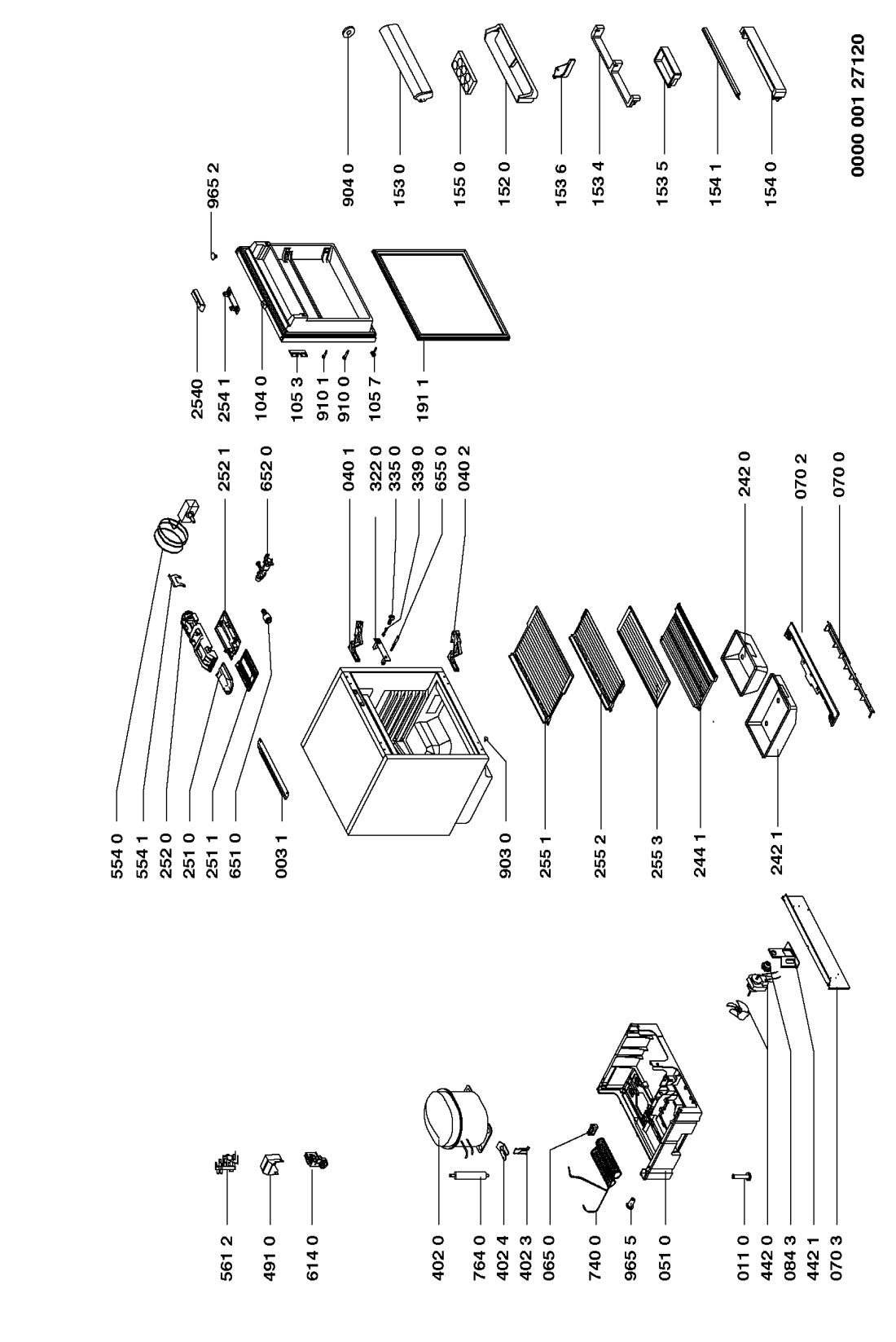 561 2
491 0
614 0
402 0
764 0
402 4
402 3
065 0
740 0
965 5
051 0
011 0
442 0
084 3
442 1
070 3

554 0
554 1
252 0
251 0
251 1
651 0
003 1
903 0
255 1
255 2
255 3
244 1
242 1

252 1
652 0
040 1
322 0
335 0
339 0
655 0
040 2
242 0
070 2
070 0

2540
254 1
104 0
105 3
910 1
910 0
105 7
191 1
965 2

904 0
153 0
155 0
152 0
153 6
153 4
153 5
154 1
154 0

0000 001 27120