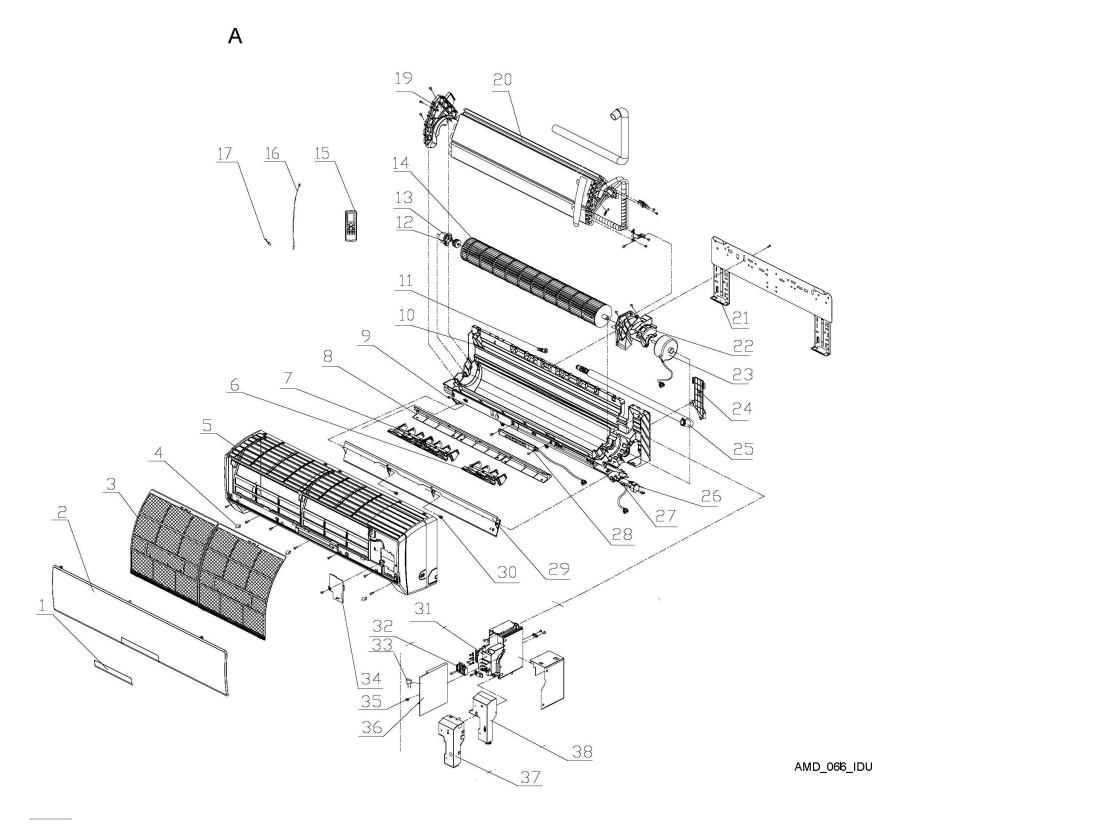 A

19
20
17
16
15
14
13
12
11
10
9
8
7
6
5
4
3
2
1
21
22
23
24
25
26
27
28
29
30
31
32
33
34
35
36
37
38

AMD_066_IDU