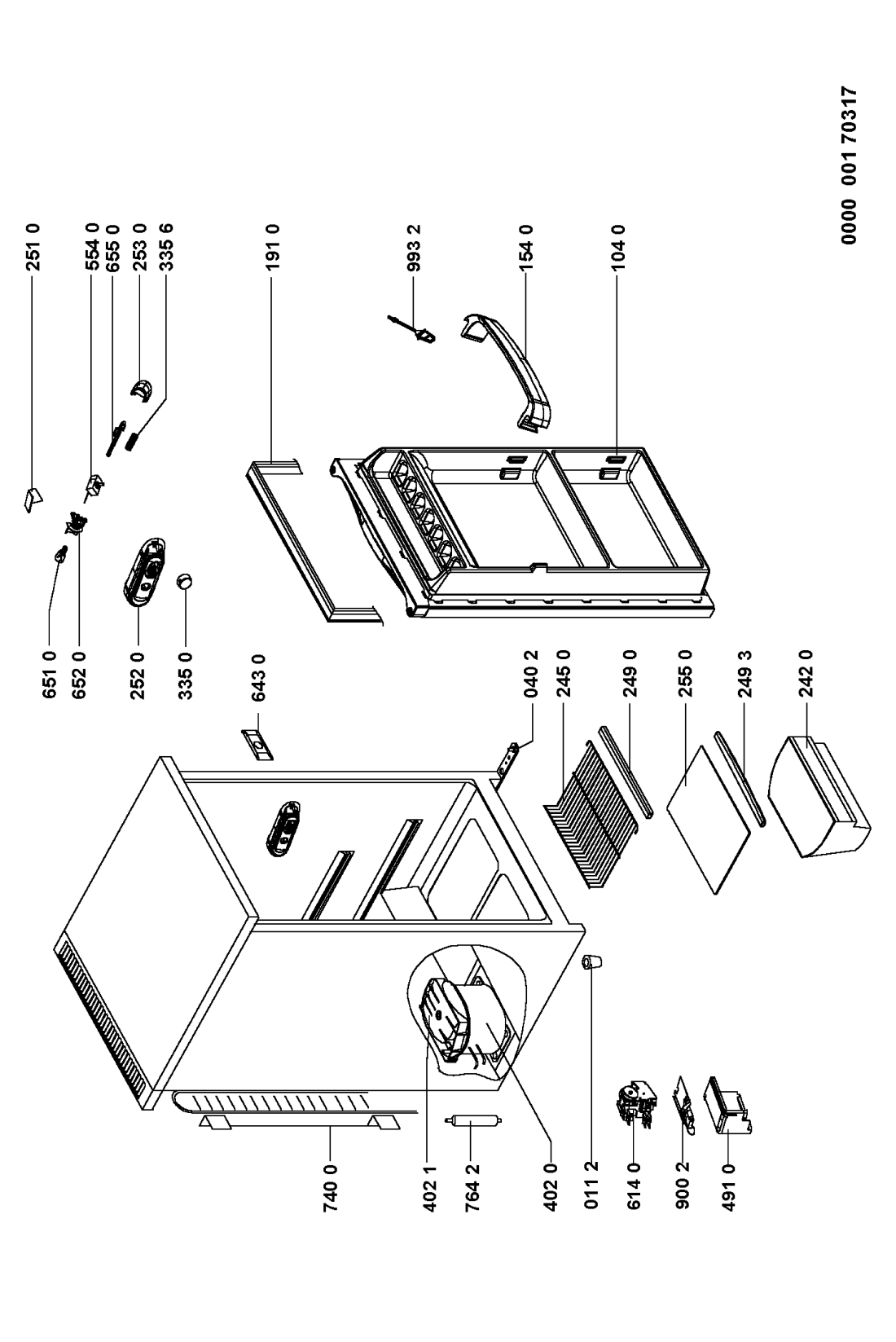 251 0
554 0
655 0
253 0
335 6
191 0
993 2
154 0
104 0
0000 001 70317
651 0
652 0
252 0
335 0
643 0
040 2
245 0
249 0
255 0
249 3
242 0
740 0
402 1
764 2
402 0
011 2
614 0
900 2
491 0