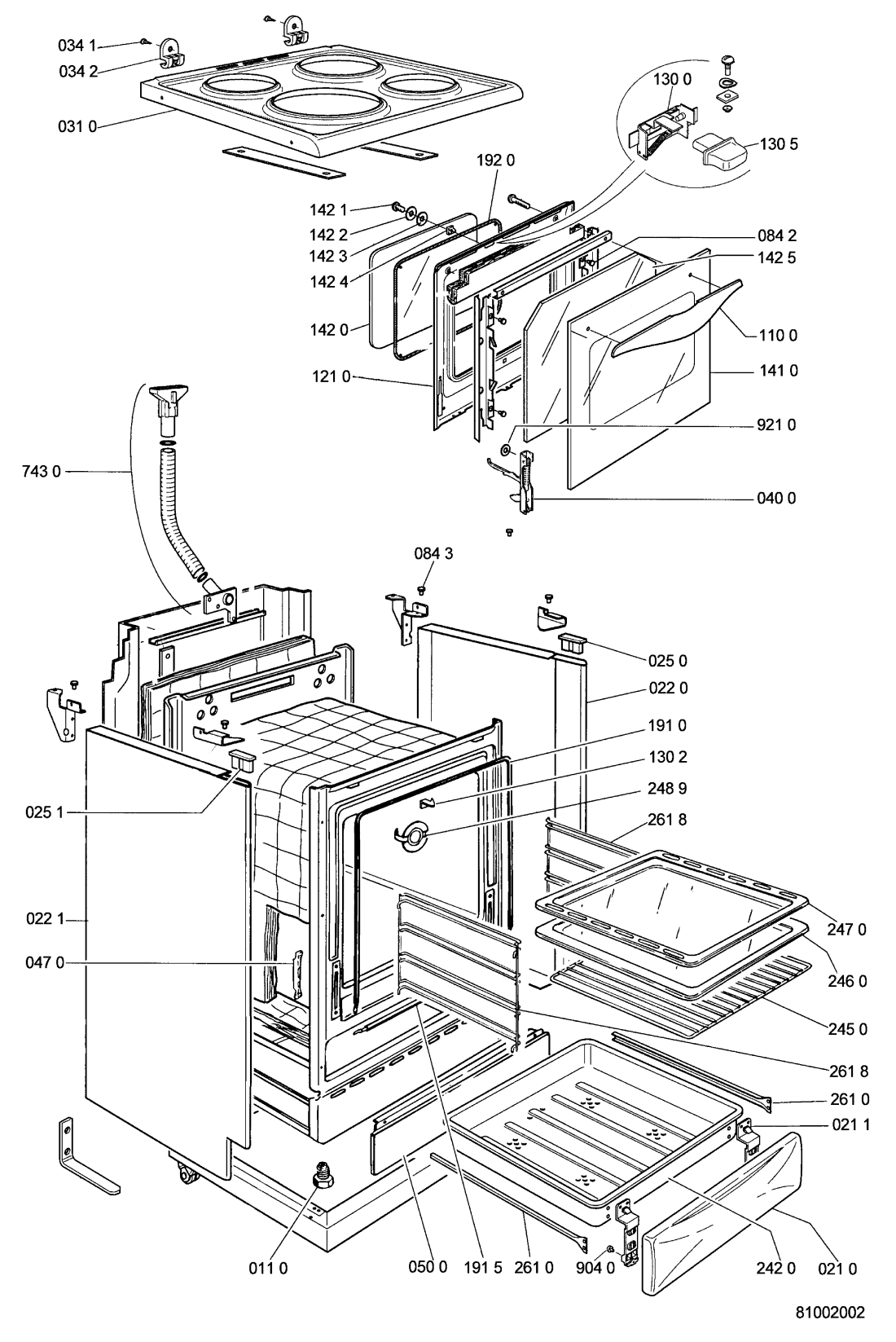 034 1
034 2
031 0
130 0
130 5
192 0
142 1
142 2
142 3
142 4
142 0
121 0
084 2
142 5
110 0
141 0
921 0
040 0
743 0
084 3
025 0
022 0
191 0
130 2
248 9
261 8
025 1
022 1
047 0
247 0
246 0
245 0
261 8
261 0
021 1
011 0
050 0
191 5
261 0
904 0
242 0
021 0
81002002